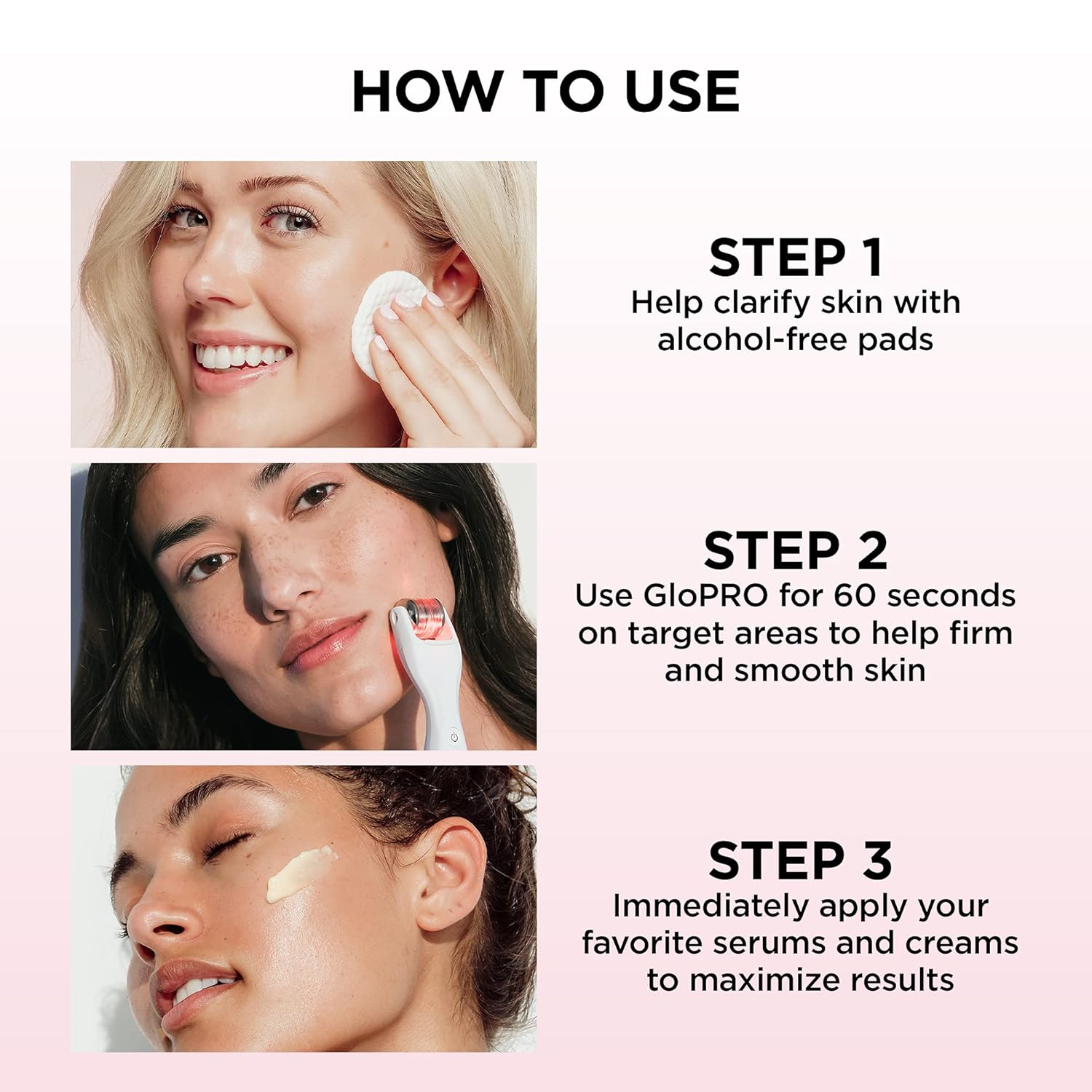 HOW TO USE

STEP 1
Help clarify skin with alcohol-free pads

STEP 2
Use GloPRO for 60 seconds on target areas to help firm and smooth skin

STEP 3
Immediately apply your favorite serums and creams to maximize results