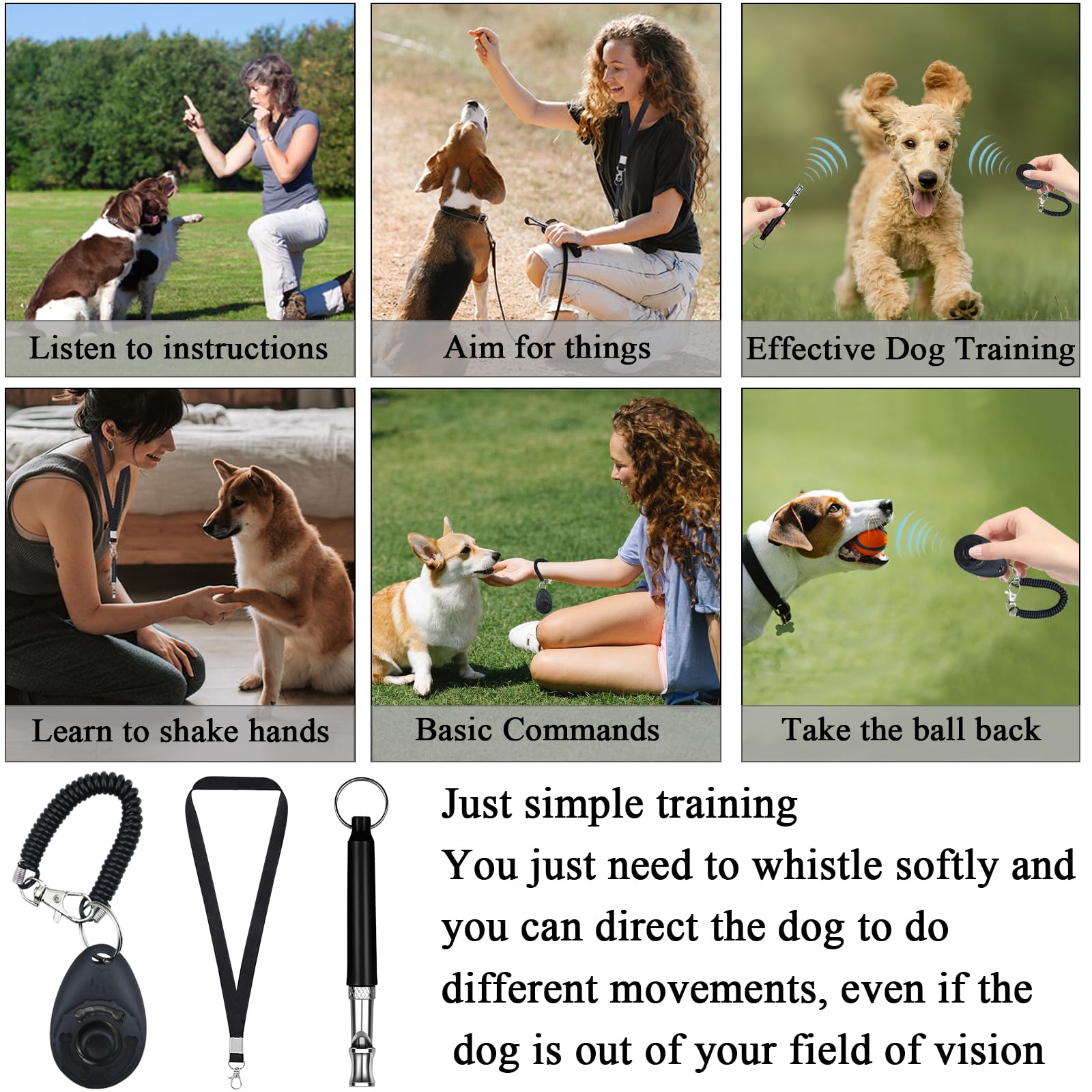 Listen to instructions

Aim for things

Effective Dog Training

Learn to shake hands

Basic Commands

Take the ball back

Just simple training
You just need to whistle softly and you can direct the dog to do different movements, even if the dog is out of your field of vision