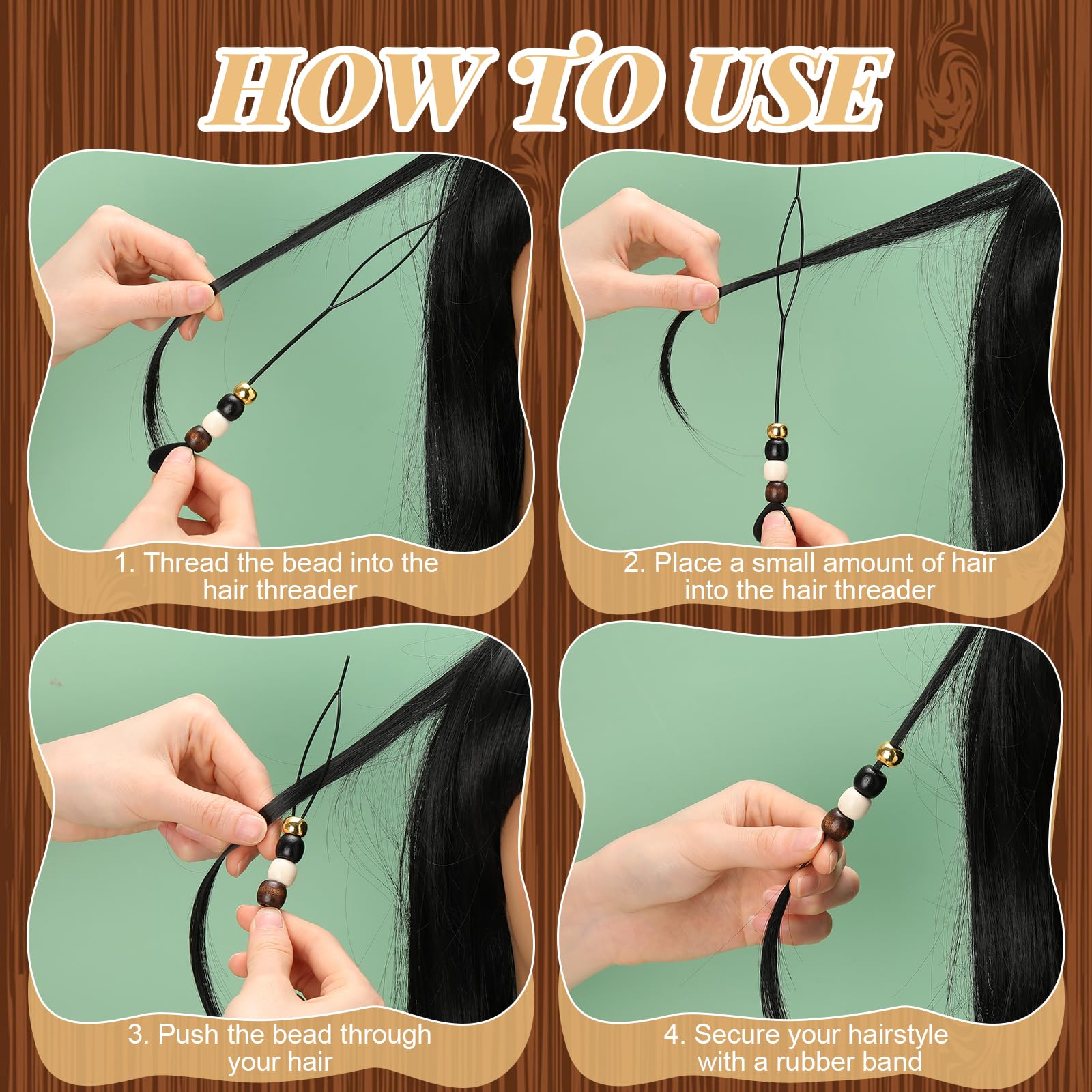 HOW TO USE

1. Thread the bead into the hair threader

2. Place a small amount of hair into the hair threader

3. Push the bead through your hair

4. Secure your hairstyle with a rubber band