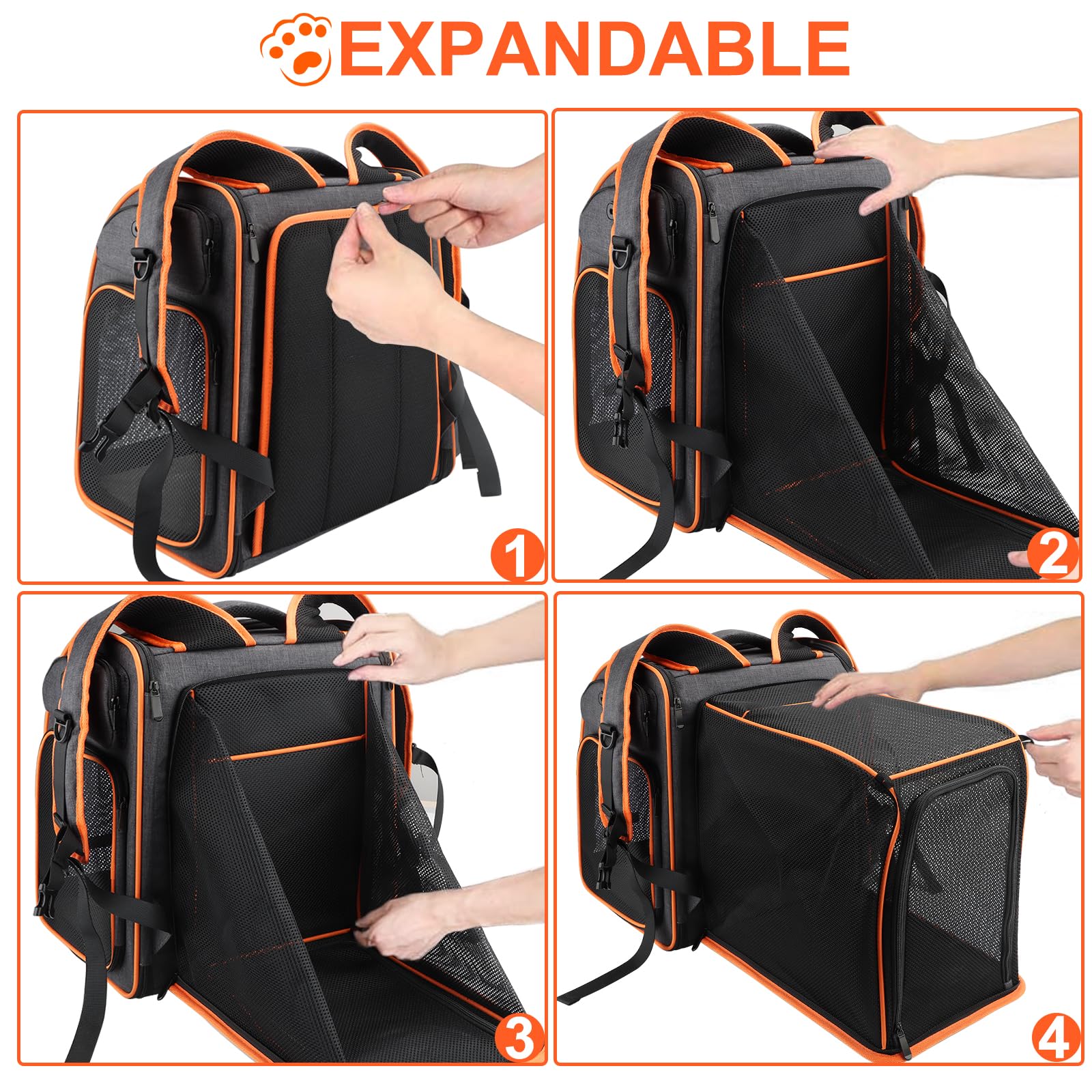 EXPANDABLE

1

2

3

4