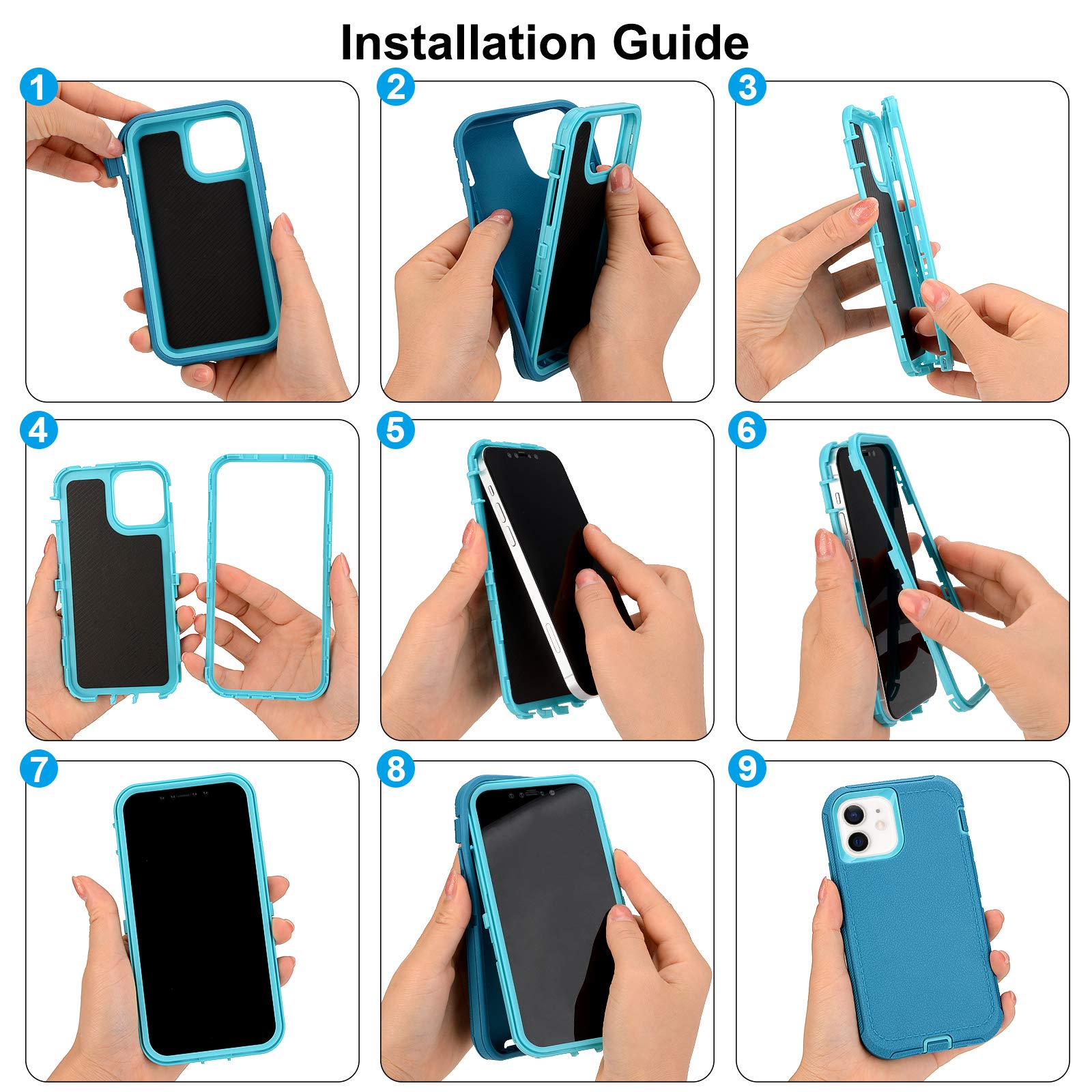 Installation Guide

1

2

3

4

5

6

7

8

9