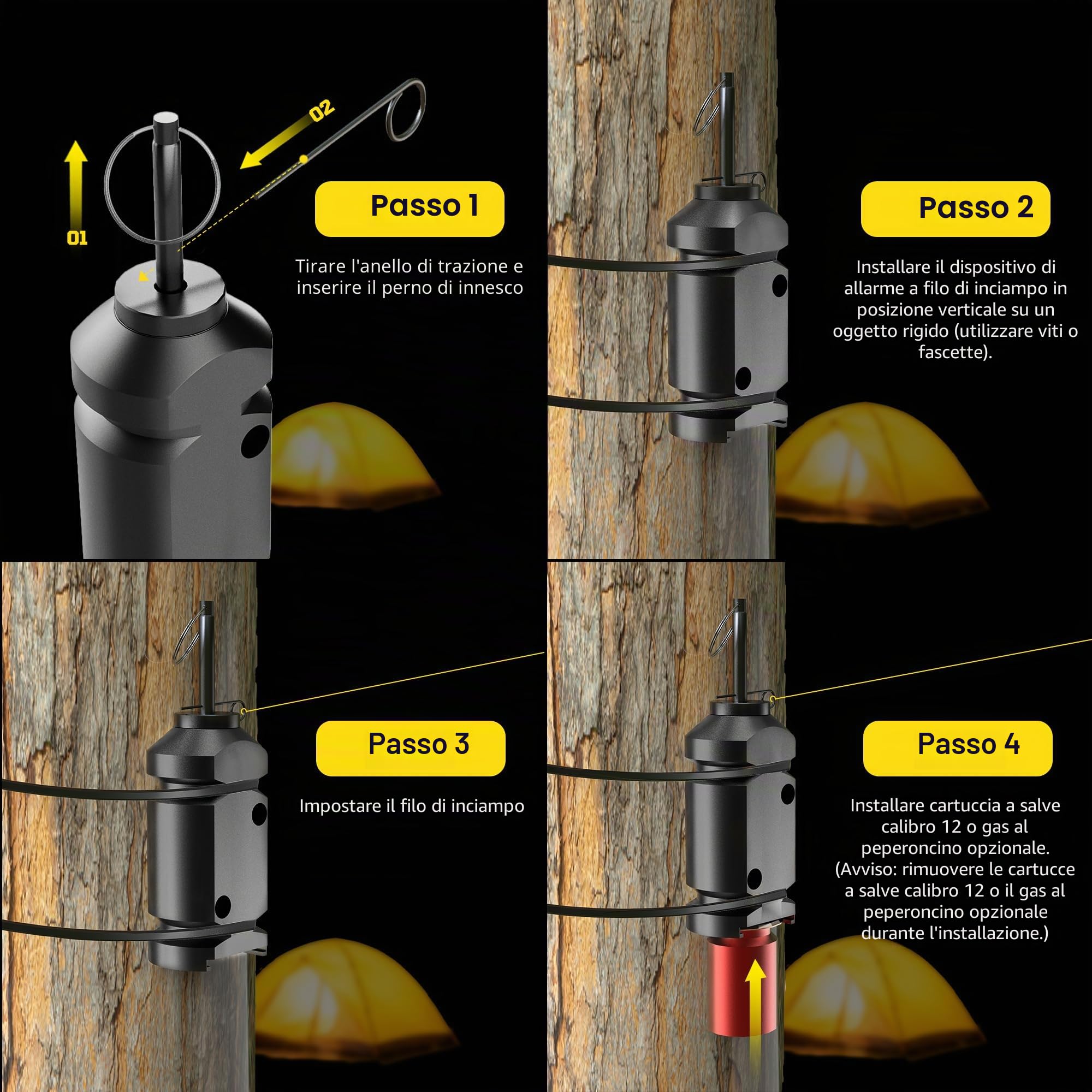 02

01

Passo 1

Tirare l'anello di trazione e inserire il perno di innesco

Passo 2

Installare il dispositivo di allarme a filo di inciampo in posizione verticale su un oggetto rigido (utilizzare viti o fascette).

Passo 3

Impostare il filo di inciampo

Passo 4

Installare cartuccia a salve calibro 12 o gas al peperoncino opzionale. (Avviso: rimuovere le cartucce a salve calibro 12 o il gas al peperoncino opzionale durante l'installazione.)