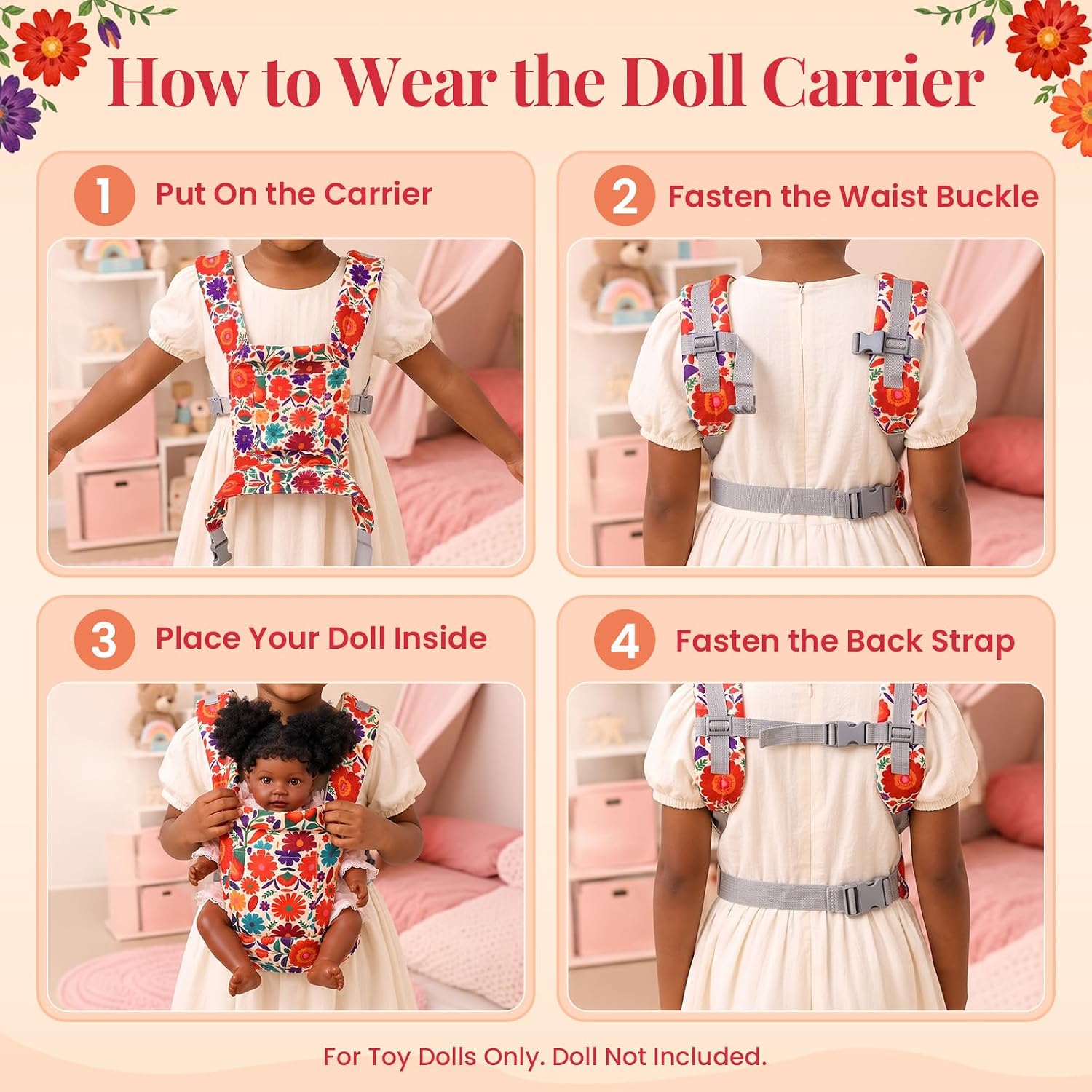 How to Wear the Doll Carrier

1 Put On the Carrier

2 Fasten the Waist Buckle

3 Place Your Doll Inside

4 Fasten the Back Strap

For Toy Dolls Only. Doll Not Included.