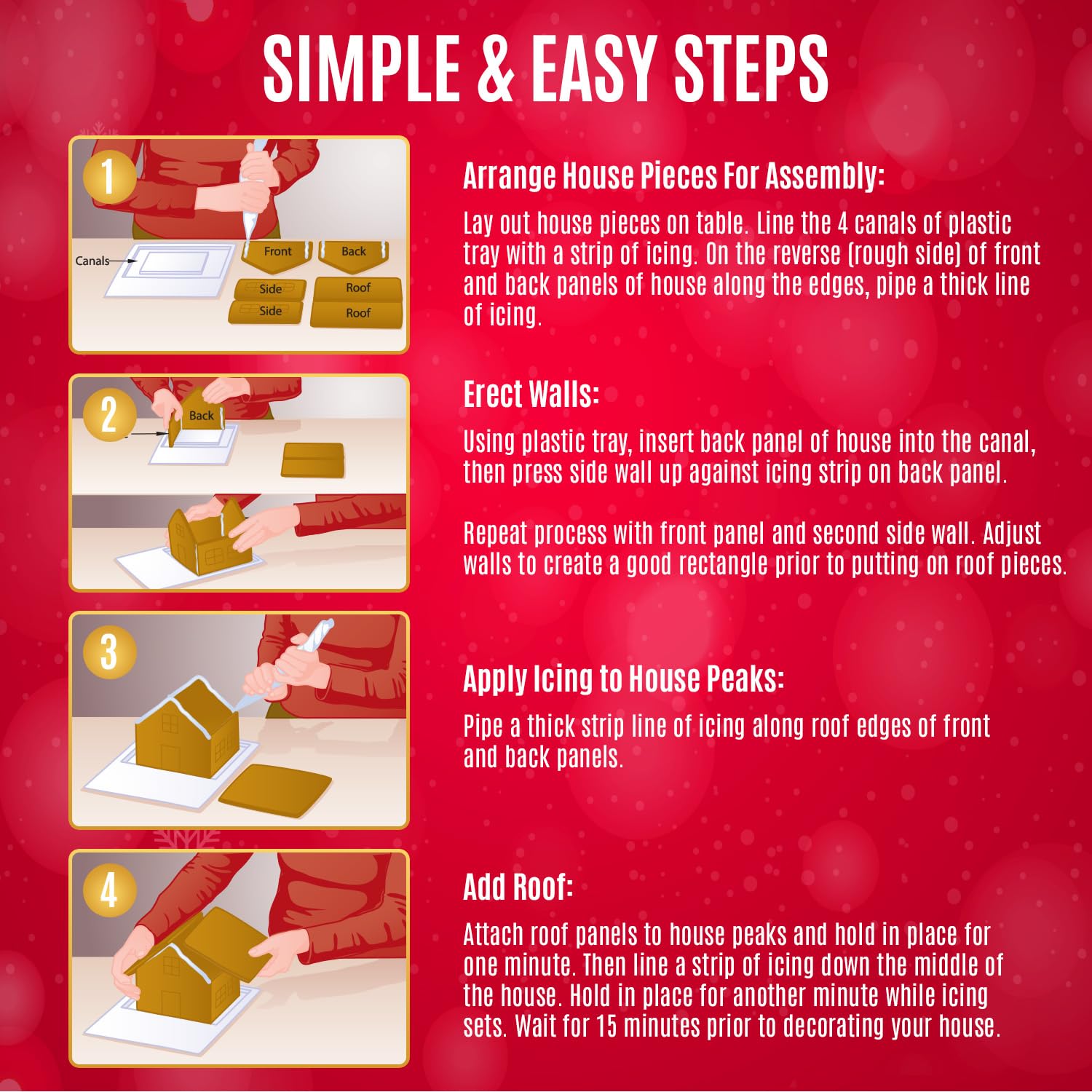 SIMPLE & EASY STEPS

1

Canals

Front

Back

Side

Roof

Side

Roof

Arrange House Pieces For Assembly:

Lay out house pieces on table. Line the 4 canals of plastic tray with a strip of icing. On the reverse (rough side) of front and back panels of house along the edges, pipe a thick line of icing.

2

Back

Erect Walls:

Using plastic tray, insert back panel of house into the canal, then press side wall up against icing strip on back panel.

Repeat process with front panel and second side wall. Adjust walls to create a good rectangle prior to putting on roof pieces.

3

Apply Icing to House Peaks:

Pipe a thick strip line of icing along roof edges of front and back panels.

4

Add Roof:

Attach roof panels to house peaks and hold in place for one minute. Then line a strip of icing down the middle of the house. Hold in place for another minute while icing sets. Wait for 15 minutes prior to decorating your house.