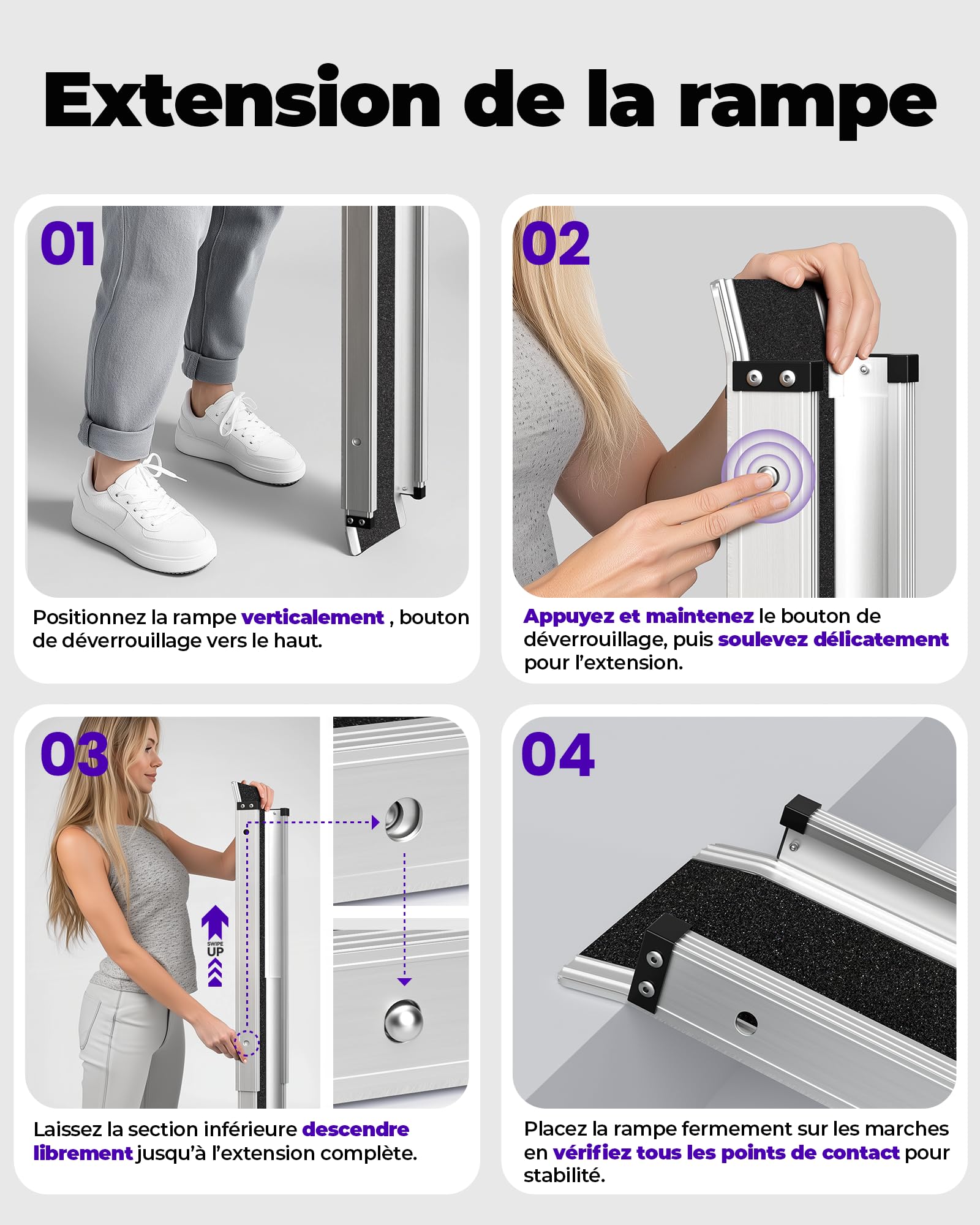 Extension de la rampe

01

Positionnez la rampe verticalement , bouton de déverrouillage vers le haut.

02

Appuyez et maintenez le bouton de déverrouillage, puis soulevez délicatement pour l'extension.

03

SWIPE UP

Laissez la section inférieure descendre librement jusqu'à l'extension complète.

04

Placez la rampe fermement sur les marches en vérifiez tous les points de contact pour stabilité.