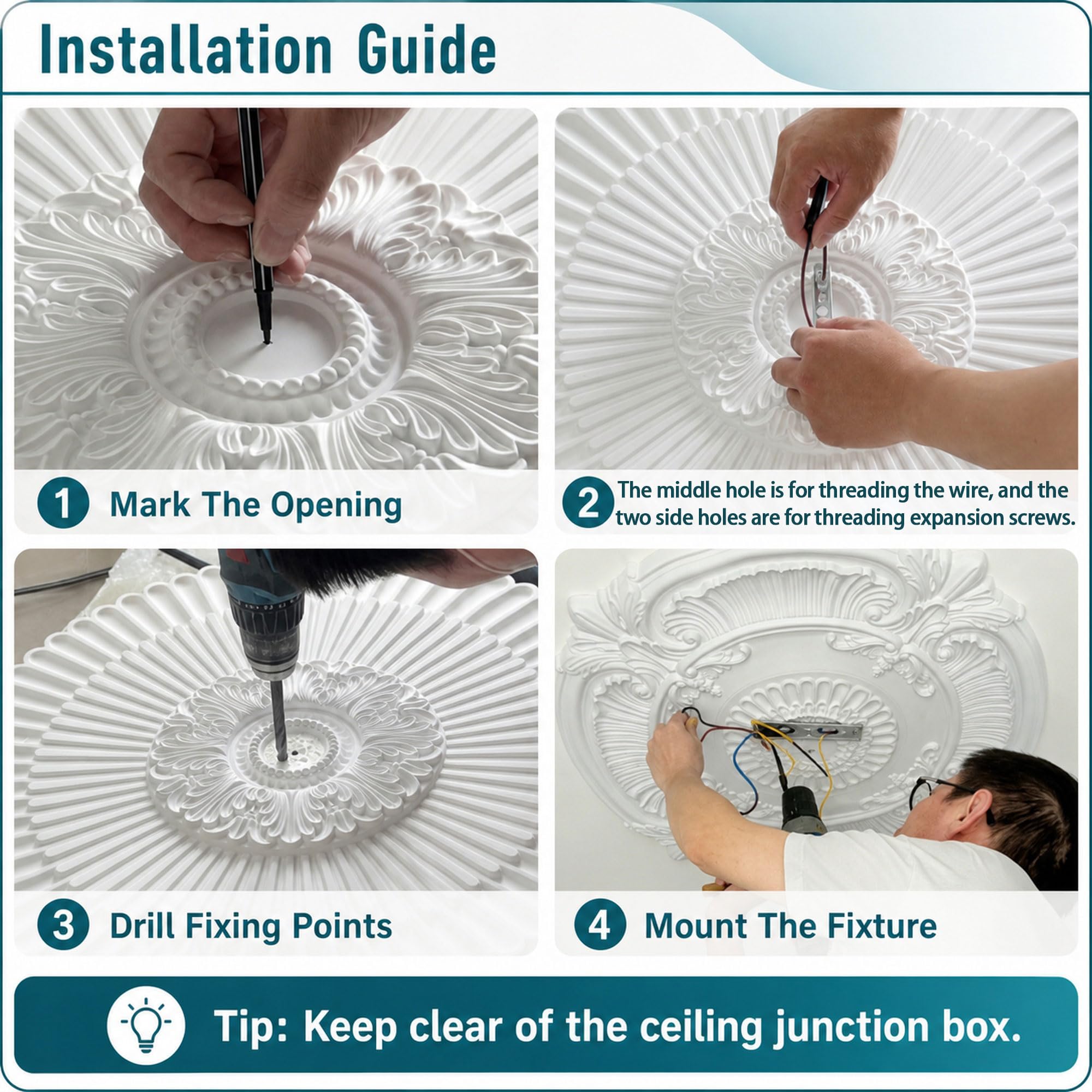 Installation Guide

1 Mark The Opening

2 The middle hole is for threading the wire, and the two side holes are for threading expansion screws.

3 Drill Fixing Points

4 Mount The Fixture

Tip: Keep clear of the ceiling junction box.