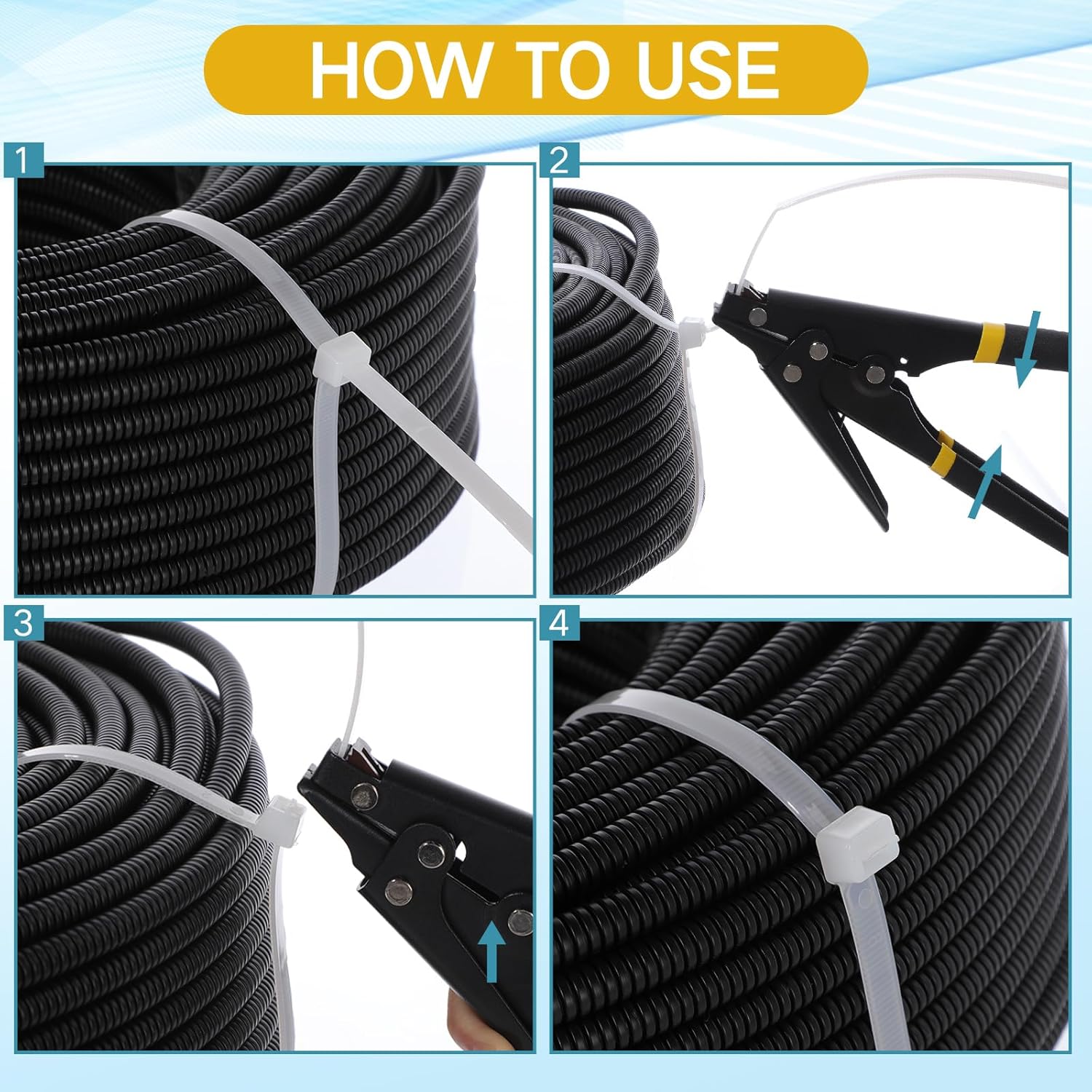 HOW TO USE

1

2

3

4