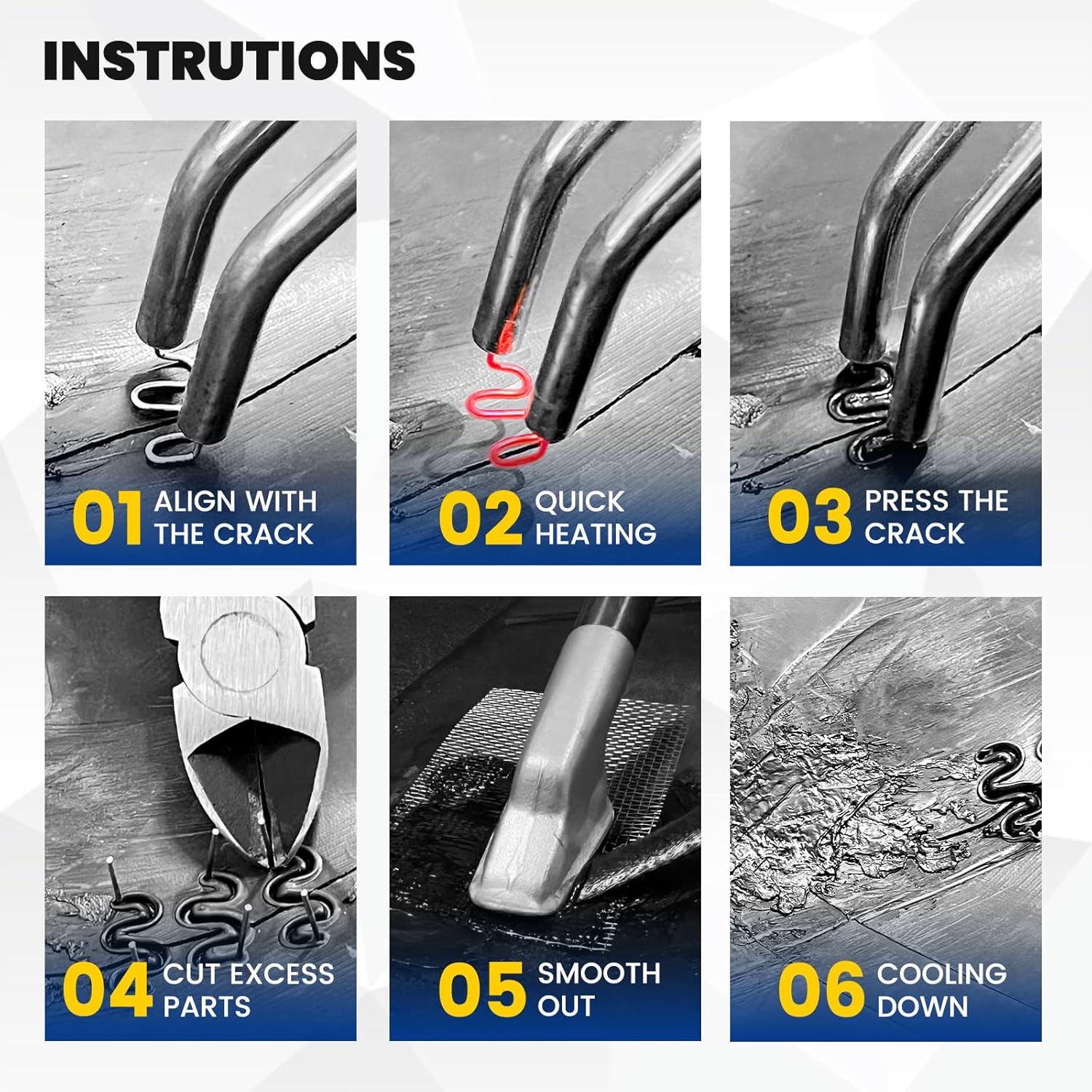 INSTRUTIONS

01 ALIGN WITH THE CRACK

02 QUICK HEATING

03 PRESS THE CRACK

04 CUT EXCESS PARTS

05 SMOOTH OUT

06 COOLING DOWN