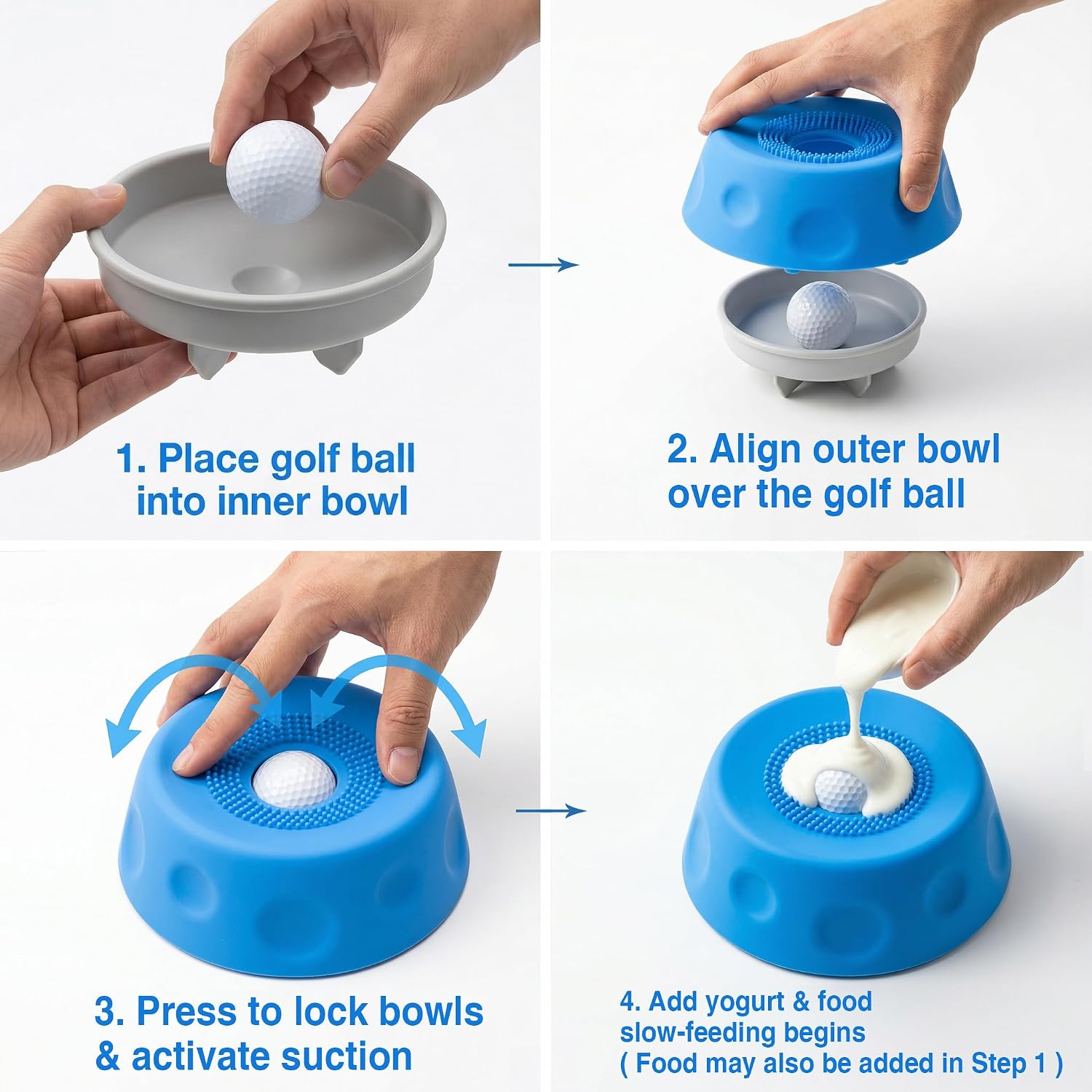 1. Place golf ball into inner bowl

2. Align outer bowl over the golf ball

3. Press to lock bowls & activate suction

4. Add yogurt & food slow-feeding begins ( Food may also be added in Step 1 )