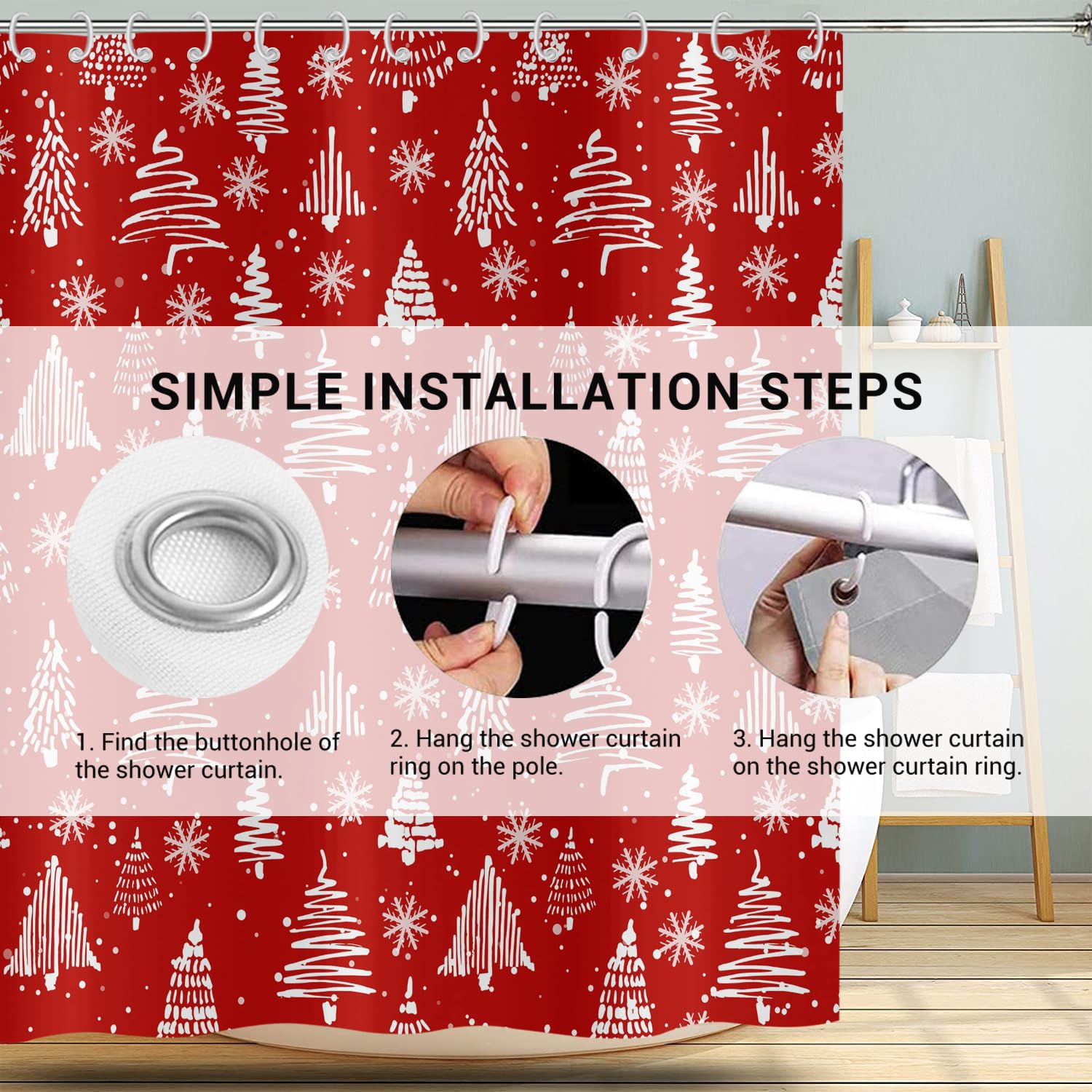 SIMPLE INSTALLATION STEPS

1. Find the buttonhole of the shower curtain.

2. Hang the shower curtain ring on the pole.

3. Hang the shower curtain on the shower curtain ring.