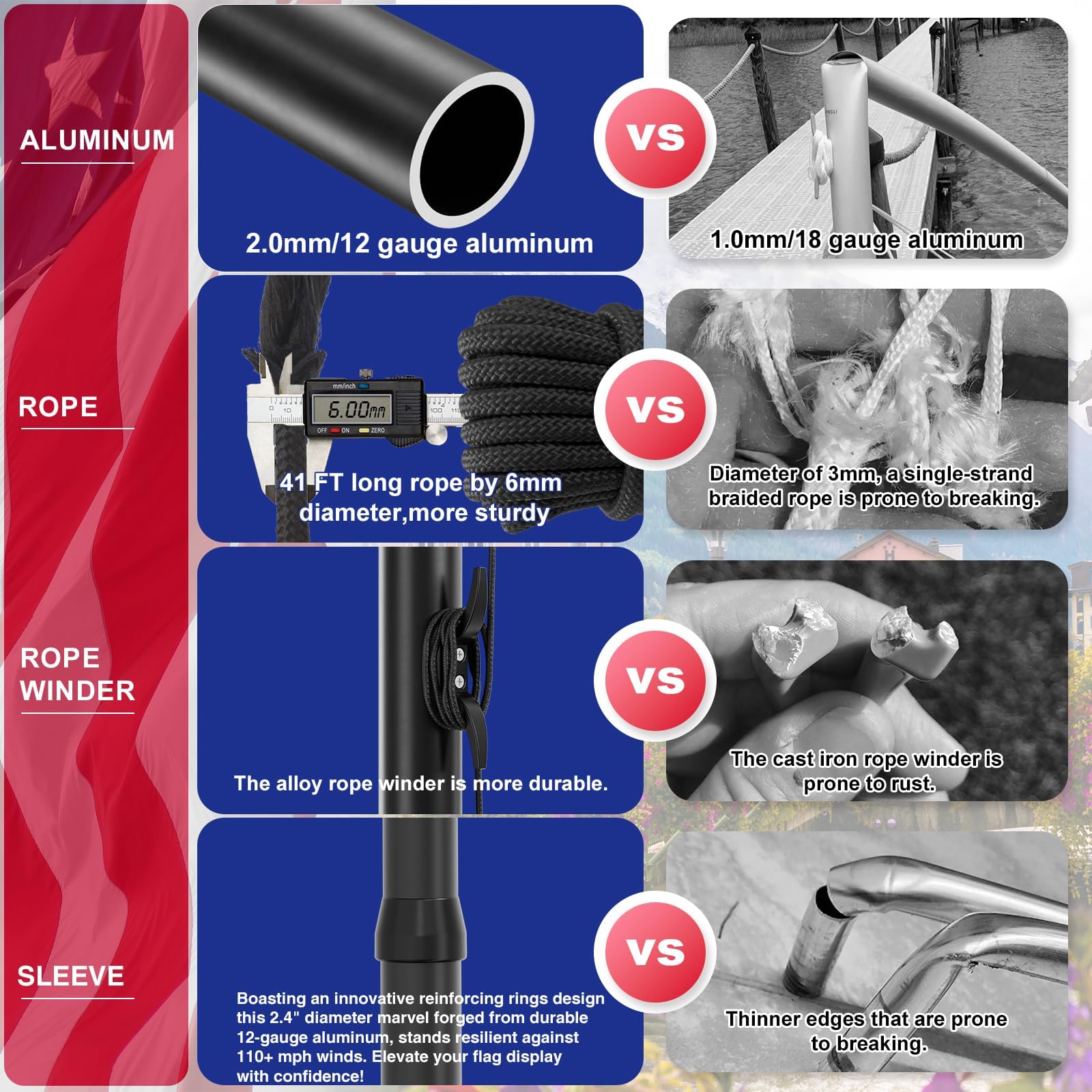 ALUMINUM

2.0mm/12 gauge aluminum

VS

1.0mm/18 gauge aluminum

ROPE

mm/inch
6.00mm
OFF ON ZERO

41 FT long rope by 6mm diameter,more sturdy

VS

Diameter of 3mm, a single-strand braided rope is prone to breaking.

ROPE WINDER

The alloy rope winder is more durable.

VS

The cast iron rope winder is prone to rust.

SLEEVE

Boasting an innovative reinforcing rings design this 2.4" diameter marvel forged from durable 12-gauge aluminum, stands resilient against 110+ mph winds. Elevate your flag display with confidence!

VS

Thinner edges that are prone to breaking.