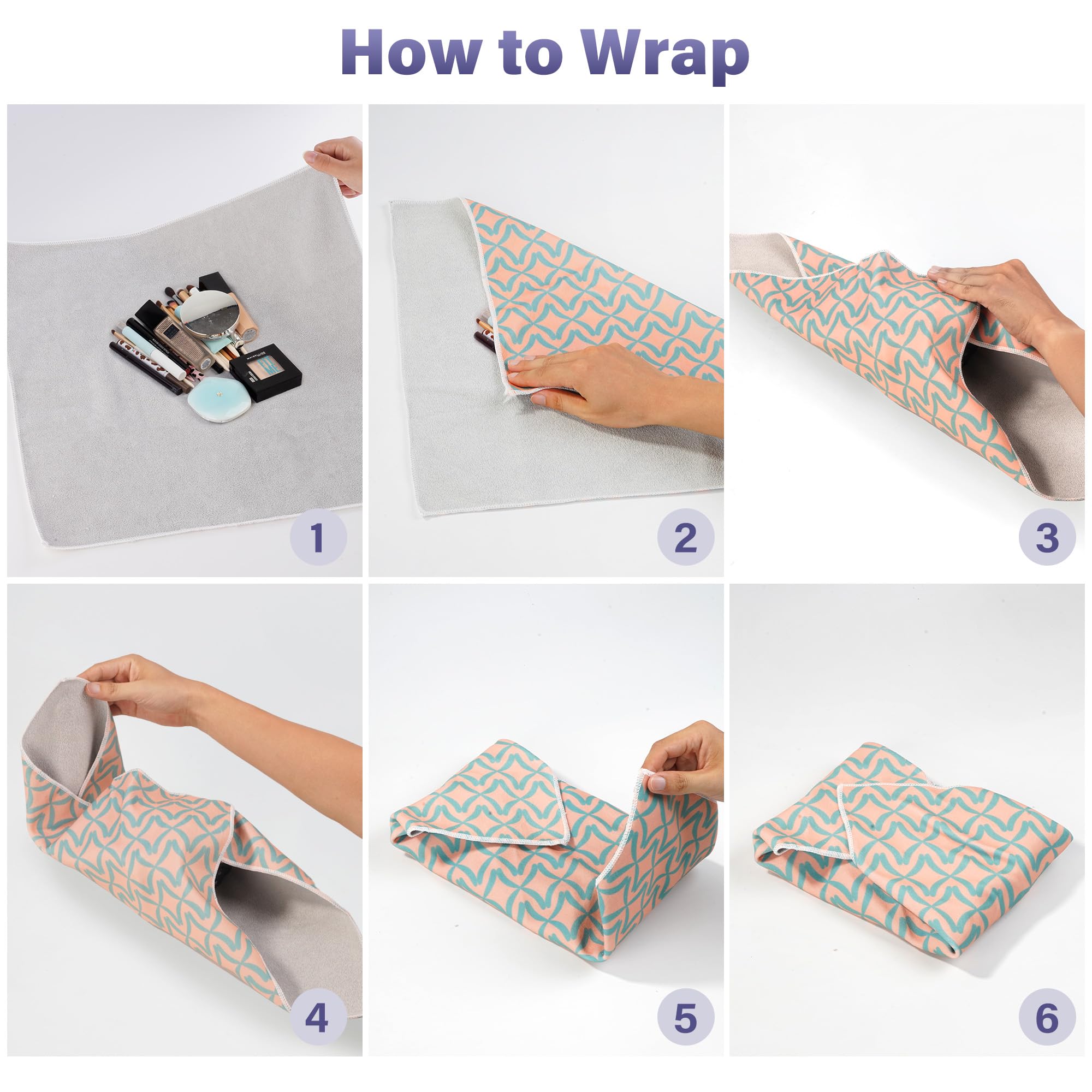 How to Wrap

1

2

3

4

5

6