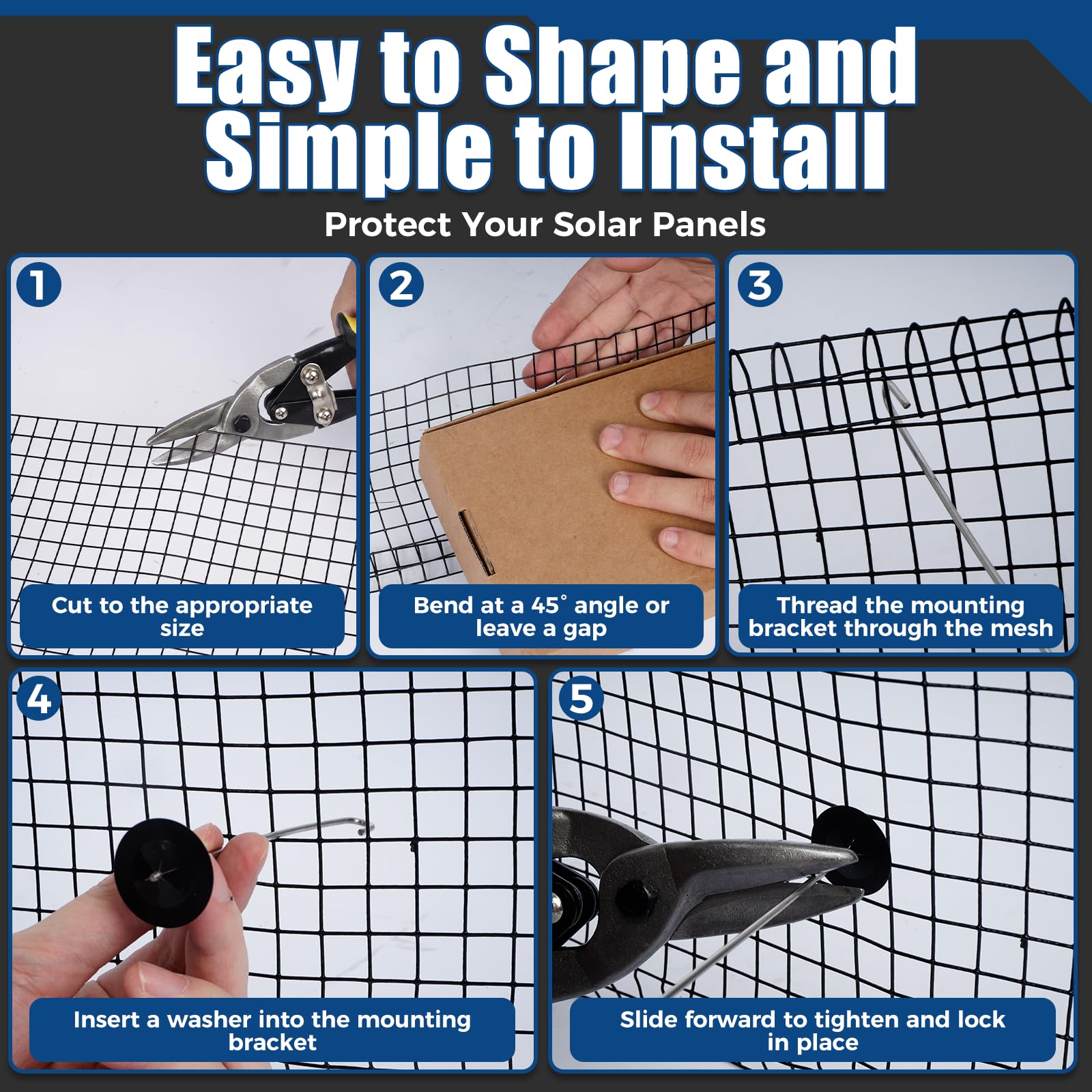 Easy to Shape and Simple to Install

Protect Your Solar Panels

1

Cut to the appropriate size

2

Bend at a 45° angle or leave a gap

3

Thread the mounting bracket through the mesh

4

Insert a washer into the mounting bracket

5

Slide forward to tighten and lock in place