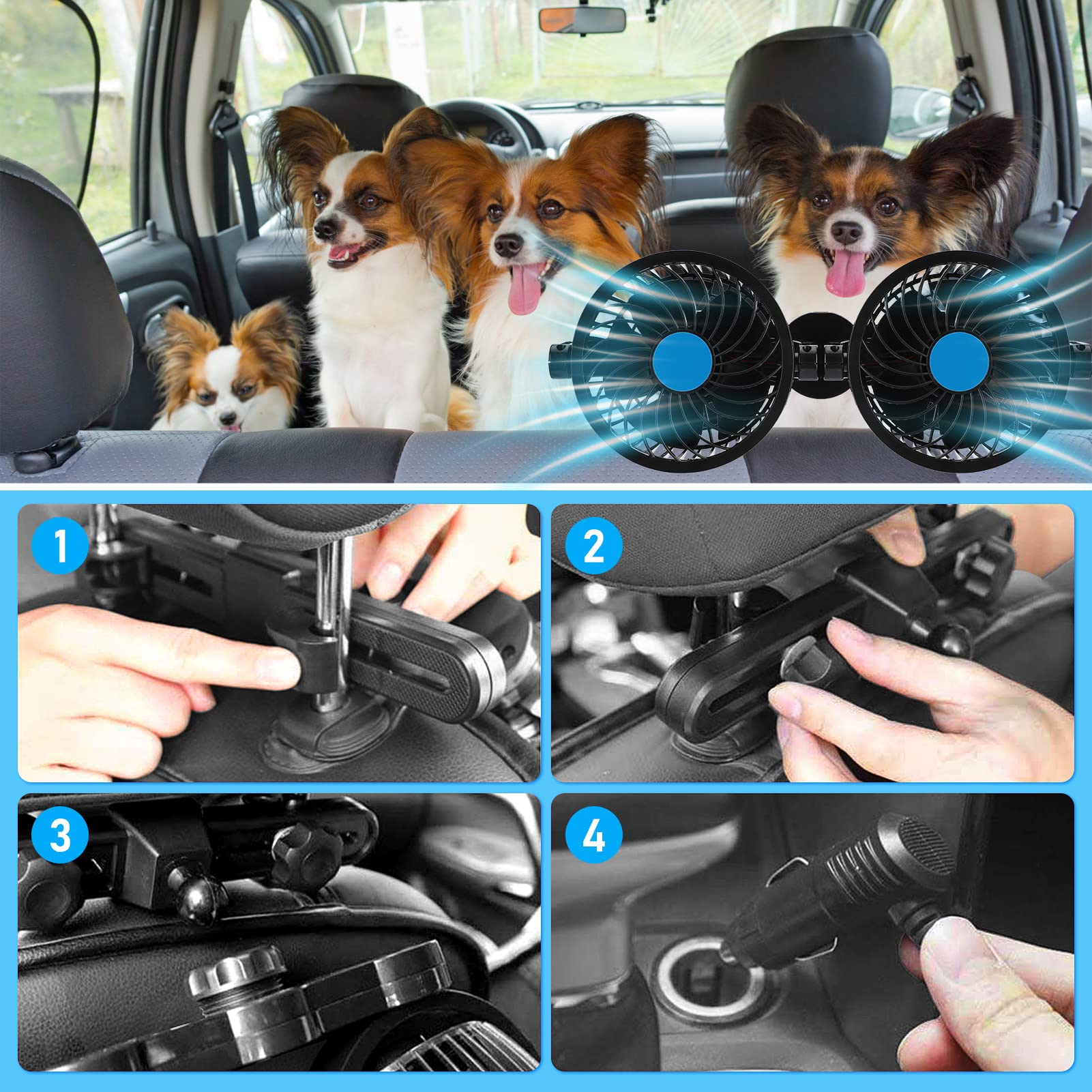 1

2

3

4