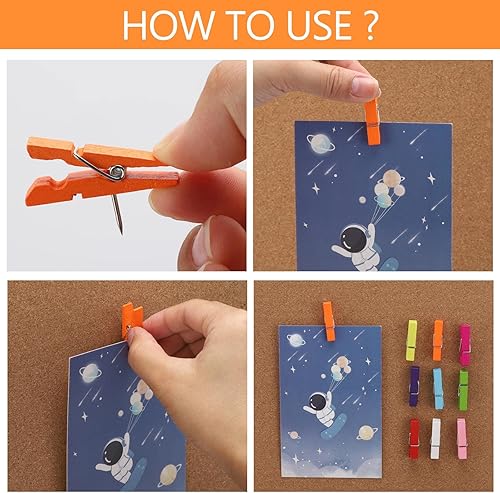 HOW TO USE ?