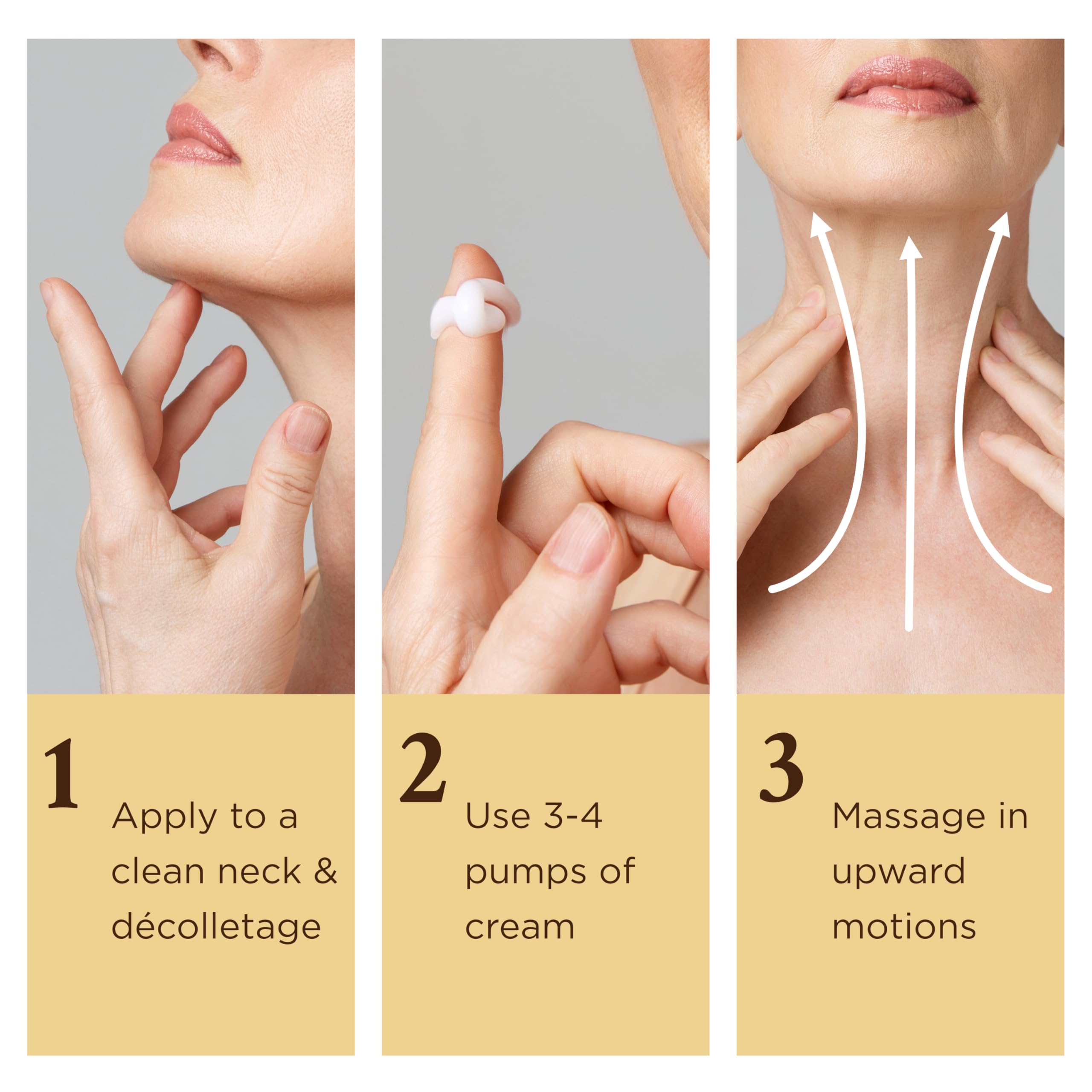 1

Apply to a clean neck & décolletage

2

Use 3-4 pumps of cream

3

Massage in upward motions