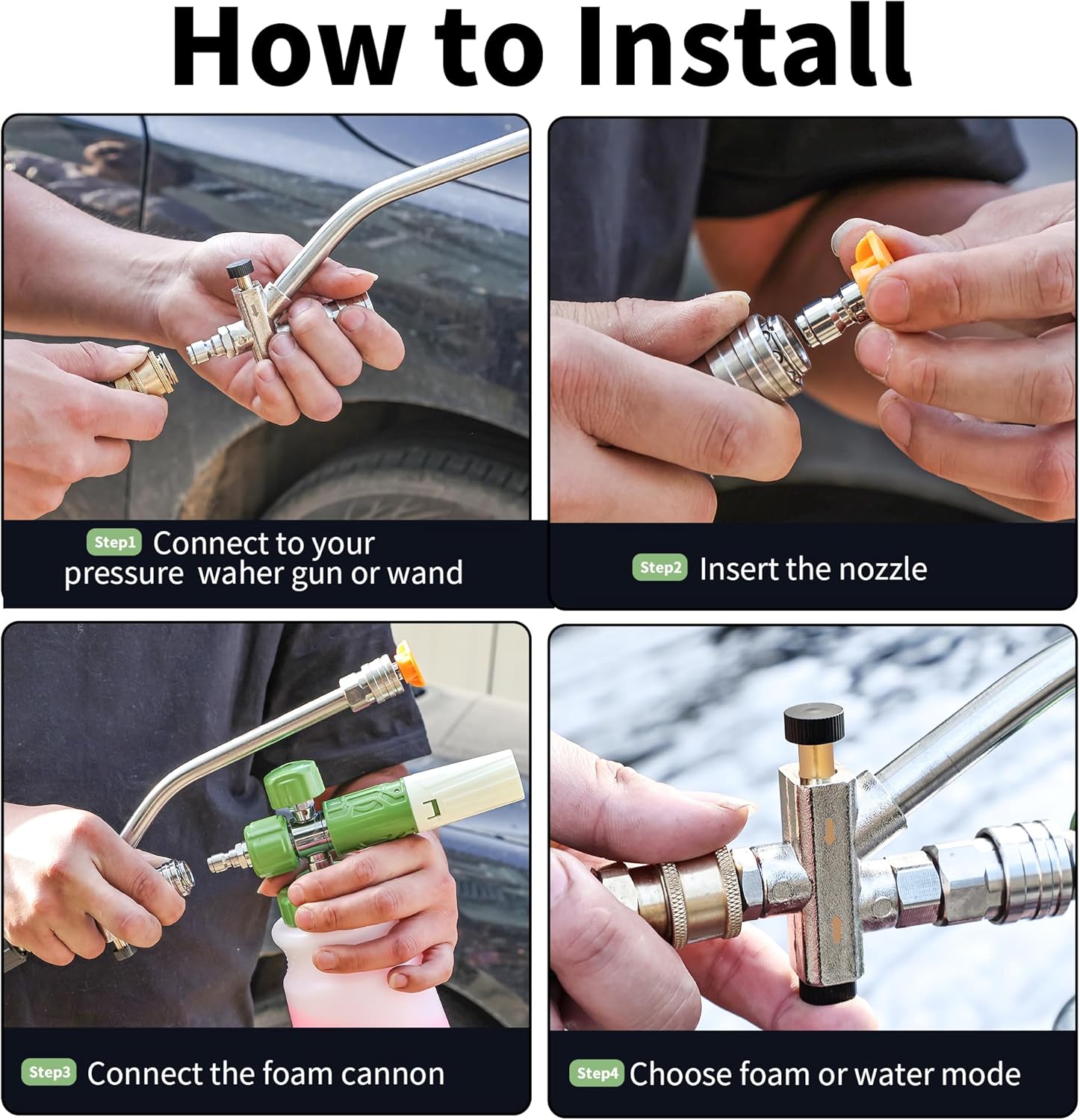 How to Install

Step1 Connect to your pressure waher gun or wand

Step2 Insert the nozzle

Step3 Connect the foam cannon

Step4 Choose foam or water mode