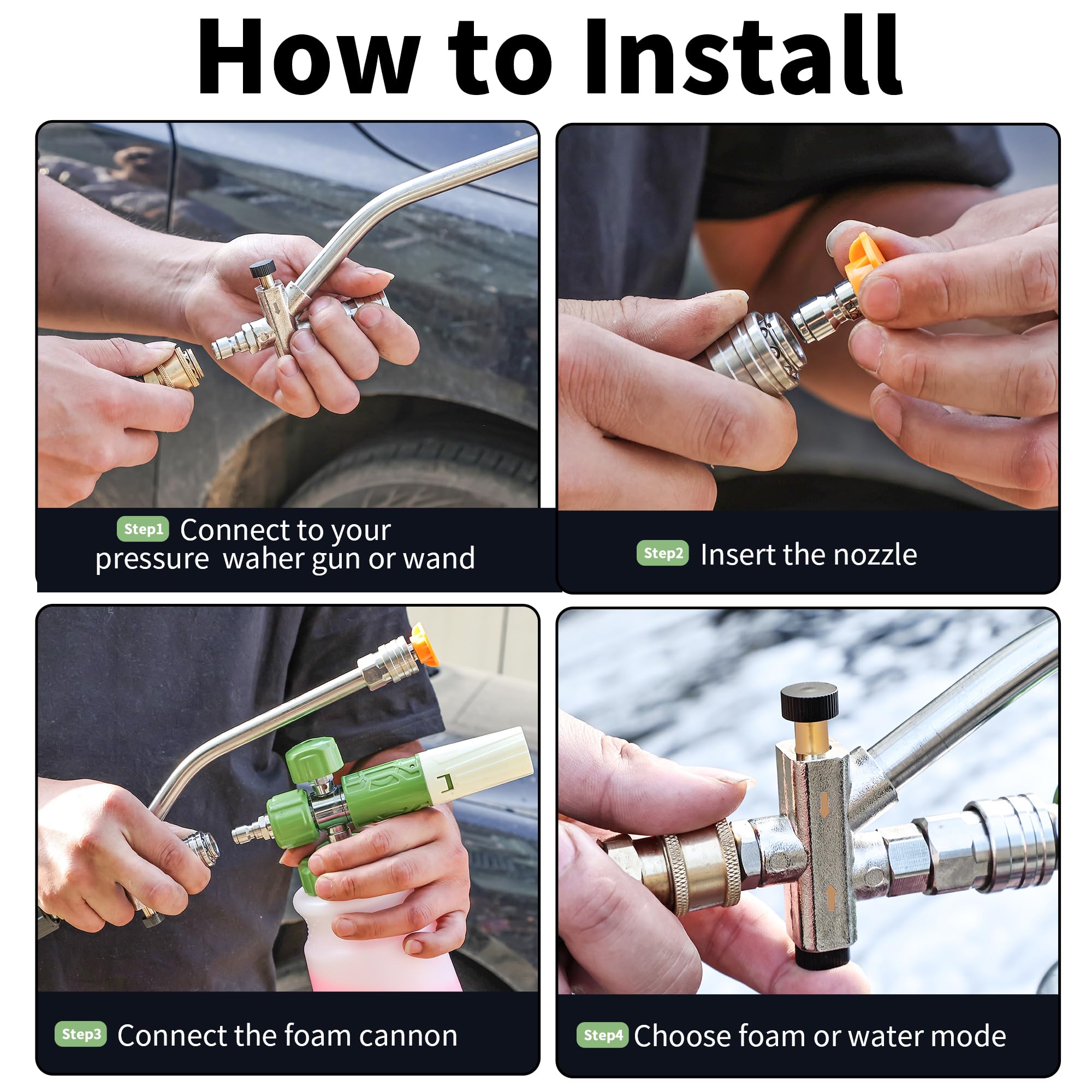 How to Install

Step1 Connect to your pressure waher gun or wand

Step2 Insert the nozzle

Step3 Connect the foam cannon

Step4 Choose foam or water mode