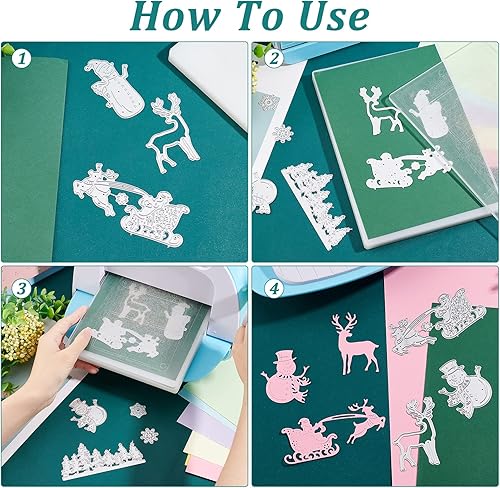 How To Use

1

2

3

4