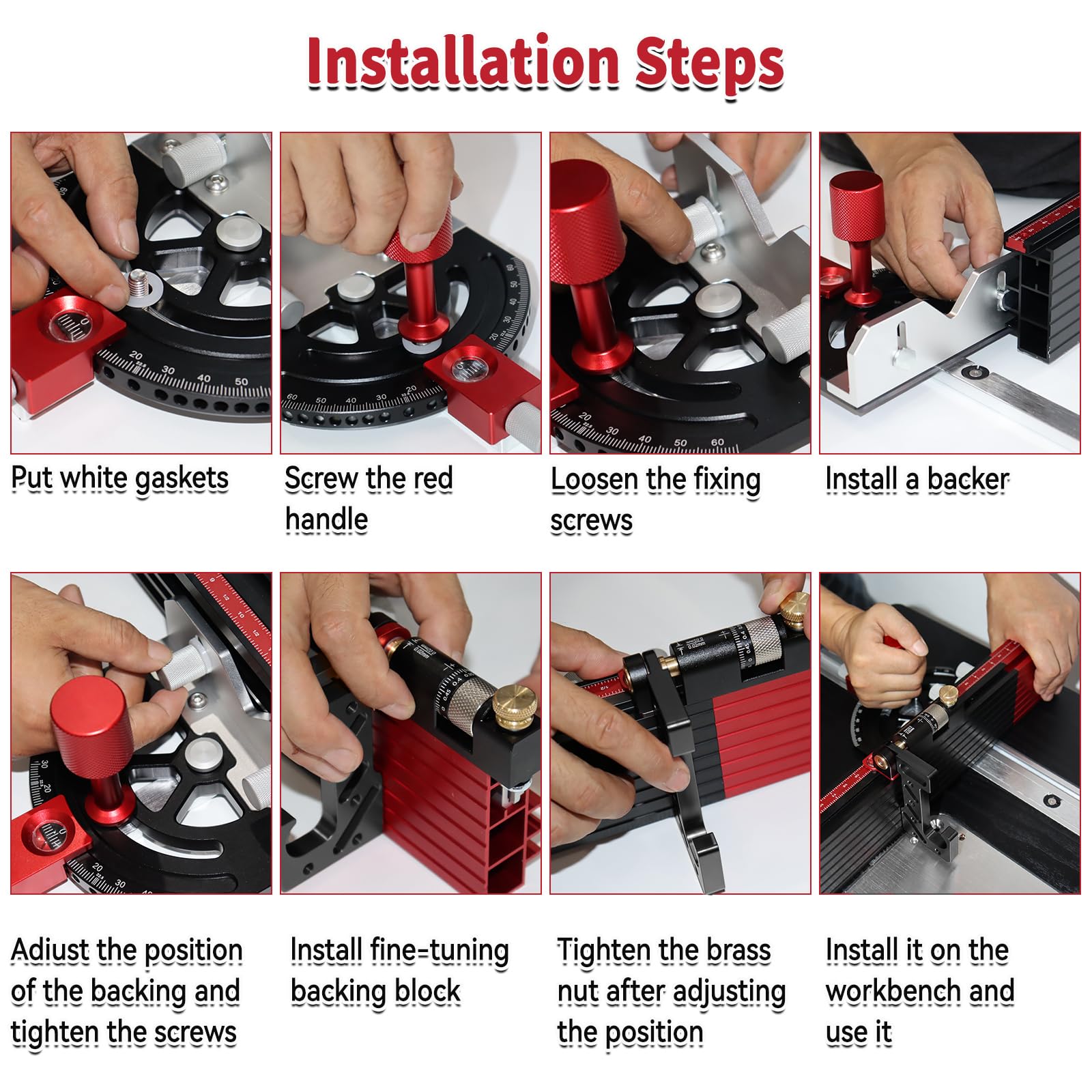 Installation Steps

Put white gaskets

Screw the red handle

Loosen the fixing screws

Install a backer

Adiust the position of the backing and tighten the screws

Install fine-tuning backing block

Tighten the brass nut after adjusting the position

Install it on the workbench and use it