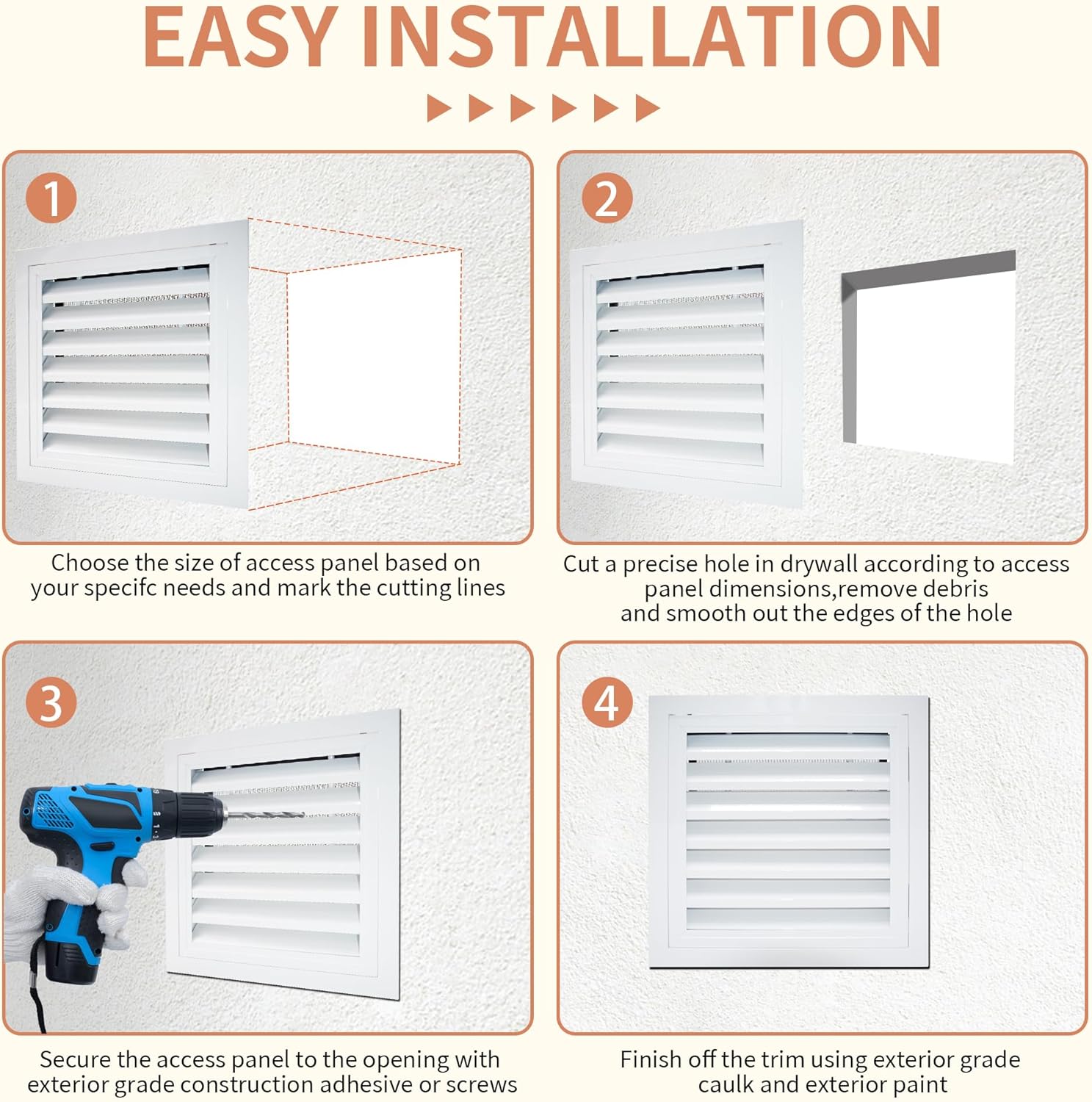 EASY INSTALLATION

1

Choose the size of access panel based on your specifc needs and mark the cutting lines

2

Cut a precise hole in drywall according to access panel dimensions,remove debris and smooth out the edges of the hole

3

Secure the access panel to the opening with exterior grade construction adhesive or screws

4

Finish off the trim using exterior grade caulk and exterior paint