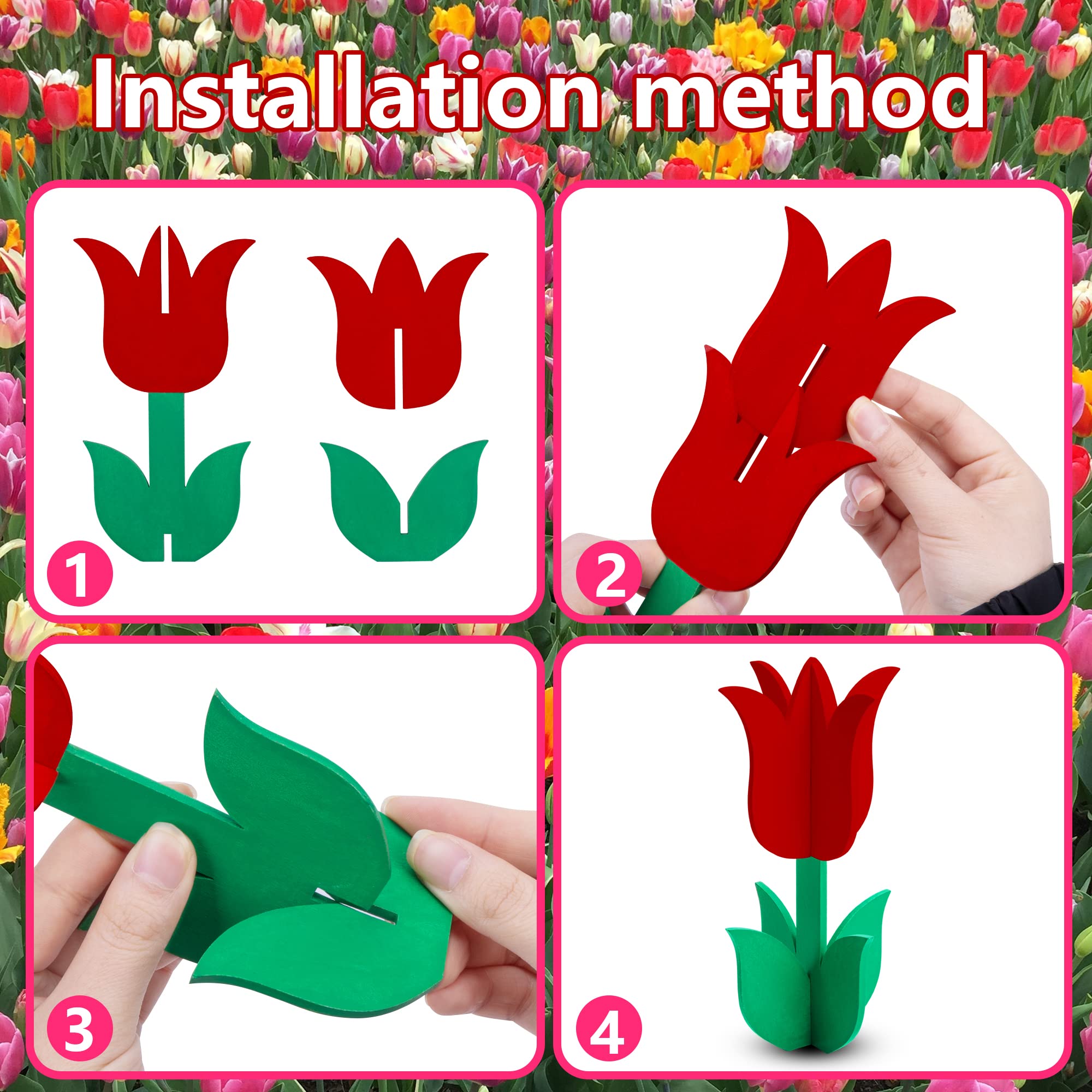 Installation method

1

2

3

4