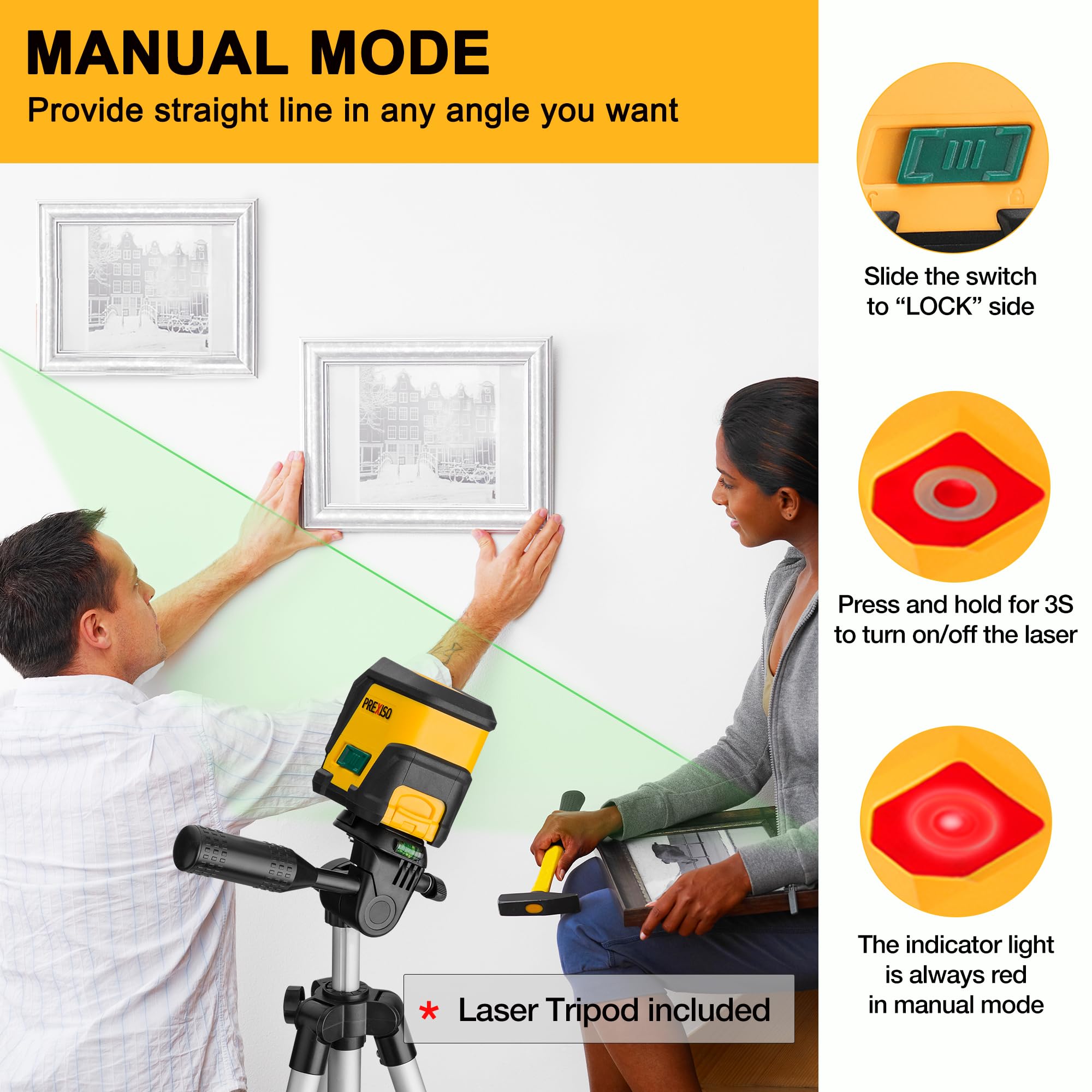 MANUAL MODE

Provide straight line in any angle you want

PREXISO

* Laser Tripod included

Slide the switch to “LOCK” side

Press and hold for 3S to turn on/off the laser

The indicator light is always red in manual mode