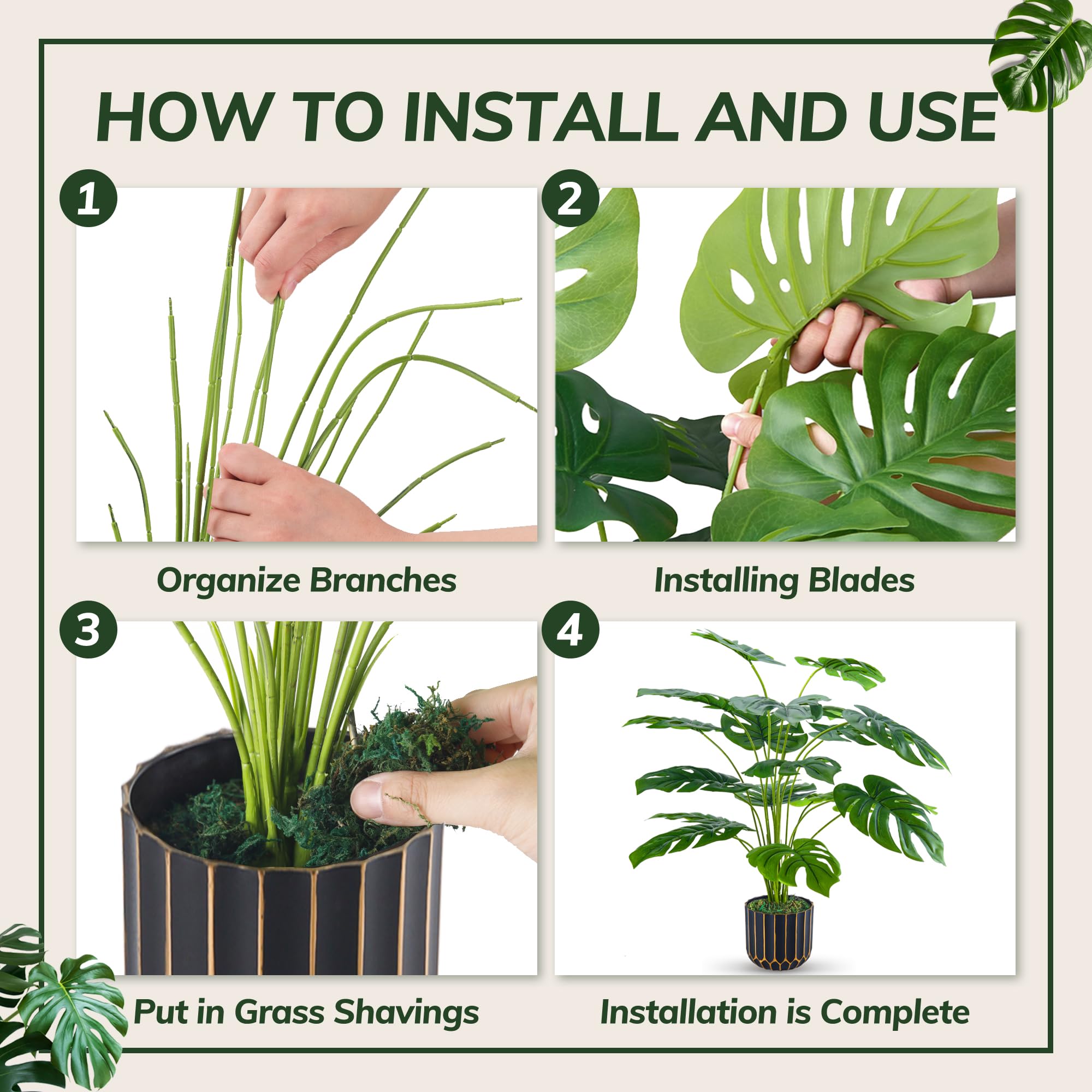 HOW TO INSTALL AND USE

1

Organize Branches

2

Installing Blades

3

Put in Grass Shavings

4

Installation is Complete