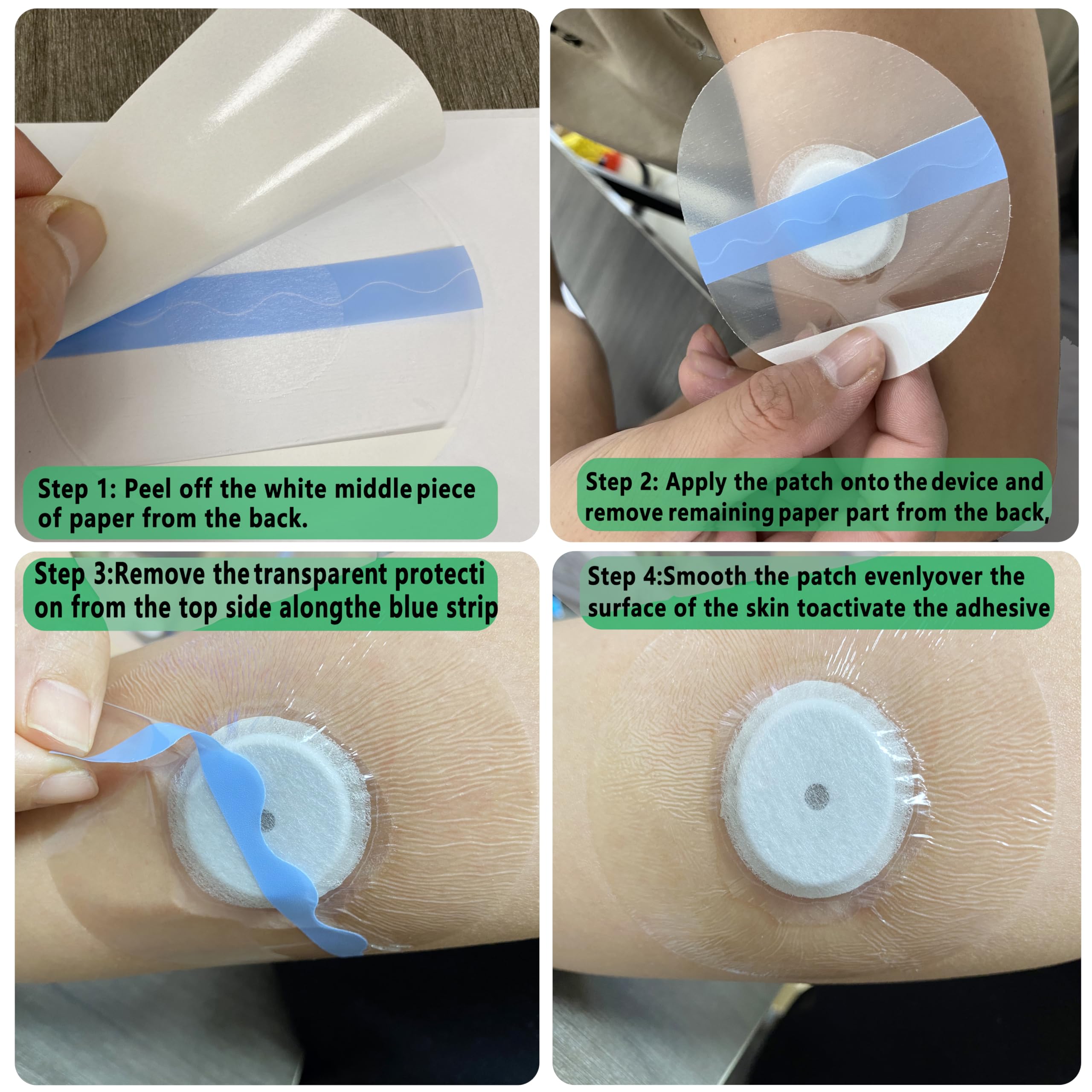 Step 1: Peel off the white middle piece of paper from the back.

Step 2: Apply the patch onto the device and remove remaining paper part from the back,

Step 3:Remove the transparent protecti on from the top side alongthe blue strip

Step 4:Smooth the patch evenlyover the surface of the skin toactivate the adhesive