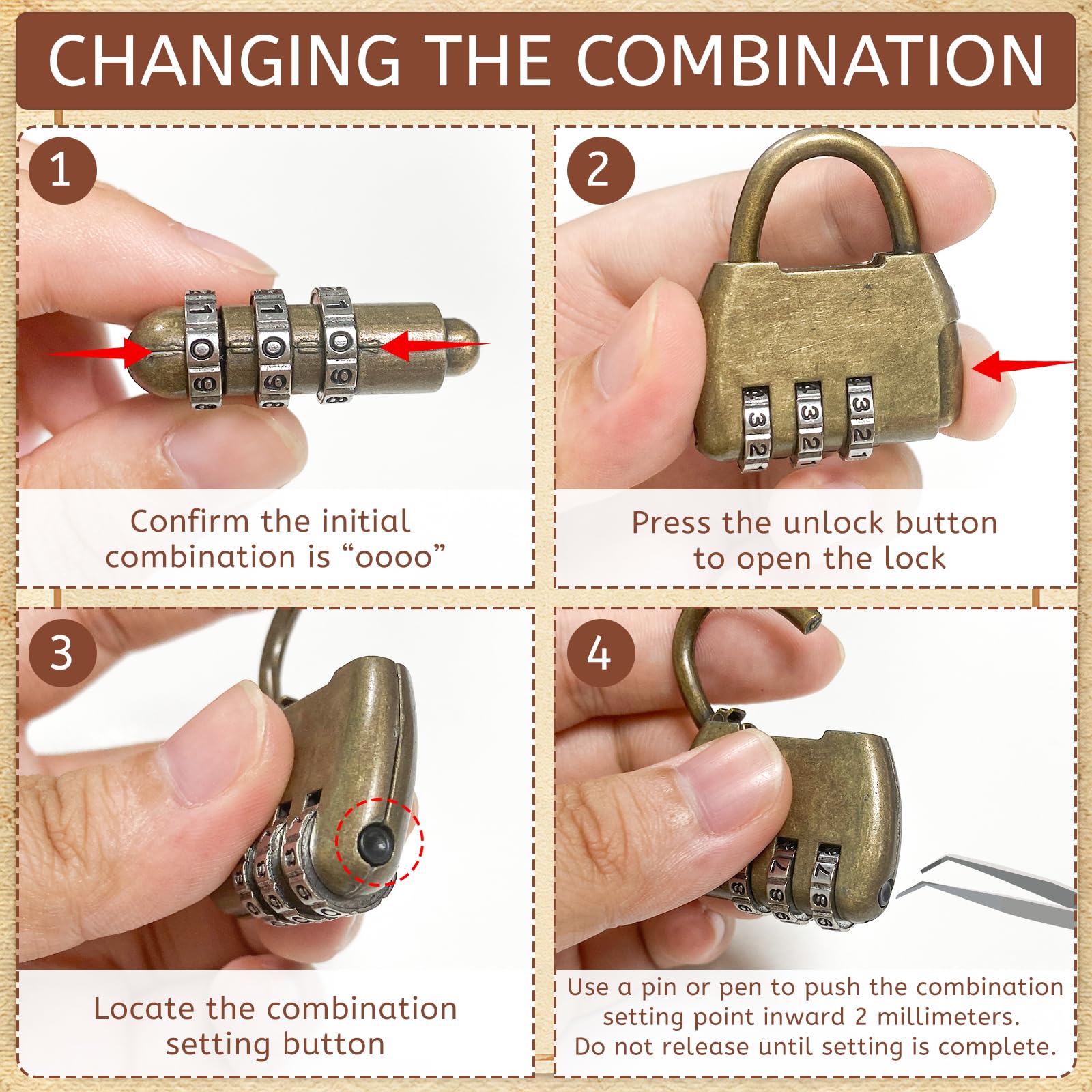 CHANGING THE COMBINATION

1

Confirm the initial combination is “oooo”

2

Press the unlock button to open the lock

3

Locate the combination setting button

4

Use a pin or pen to push the combination setting point inward 2 millimeters. Do not release until setting is complete.