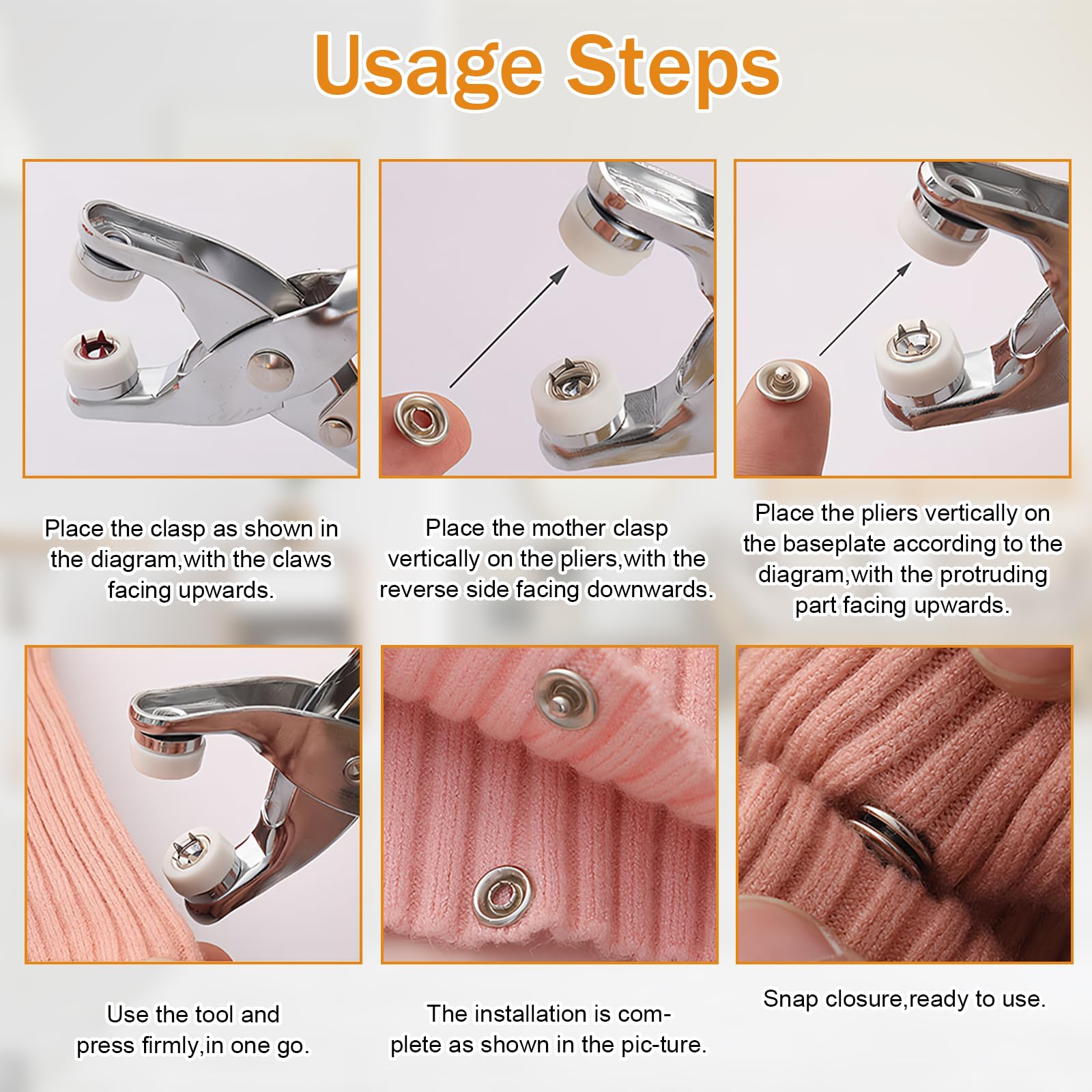 Usage Steps

Place the clasp as shown in the diagram,with the claws facing upwards.

Place the mother clasp vertically on the pliers,with the reverse side facing downwards.

Place the pliers vertically on the baseplate according to the diagram,with the protruding part facing upwards.

Use the tool and press firmly,in one go.

The installation is complete as shown in the pic-ture.

Snap closure,ready to use.