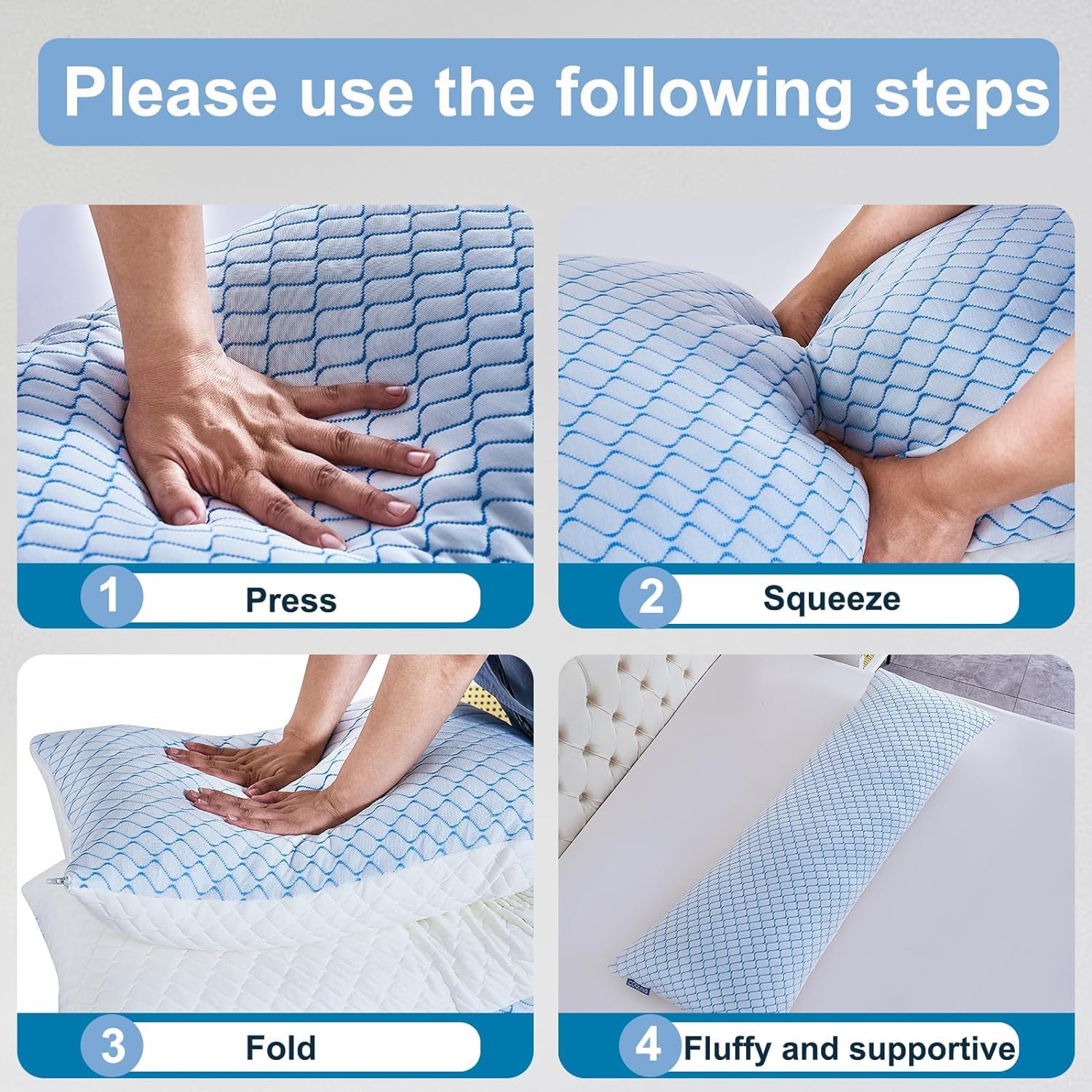 Please use the following steps

1 Press

2 Squeeze

3 Fold

4 Fluffy and supportive