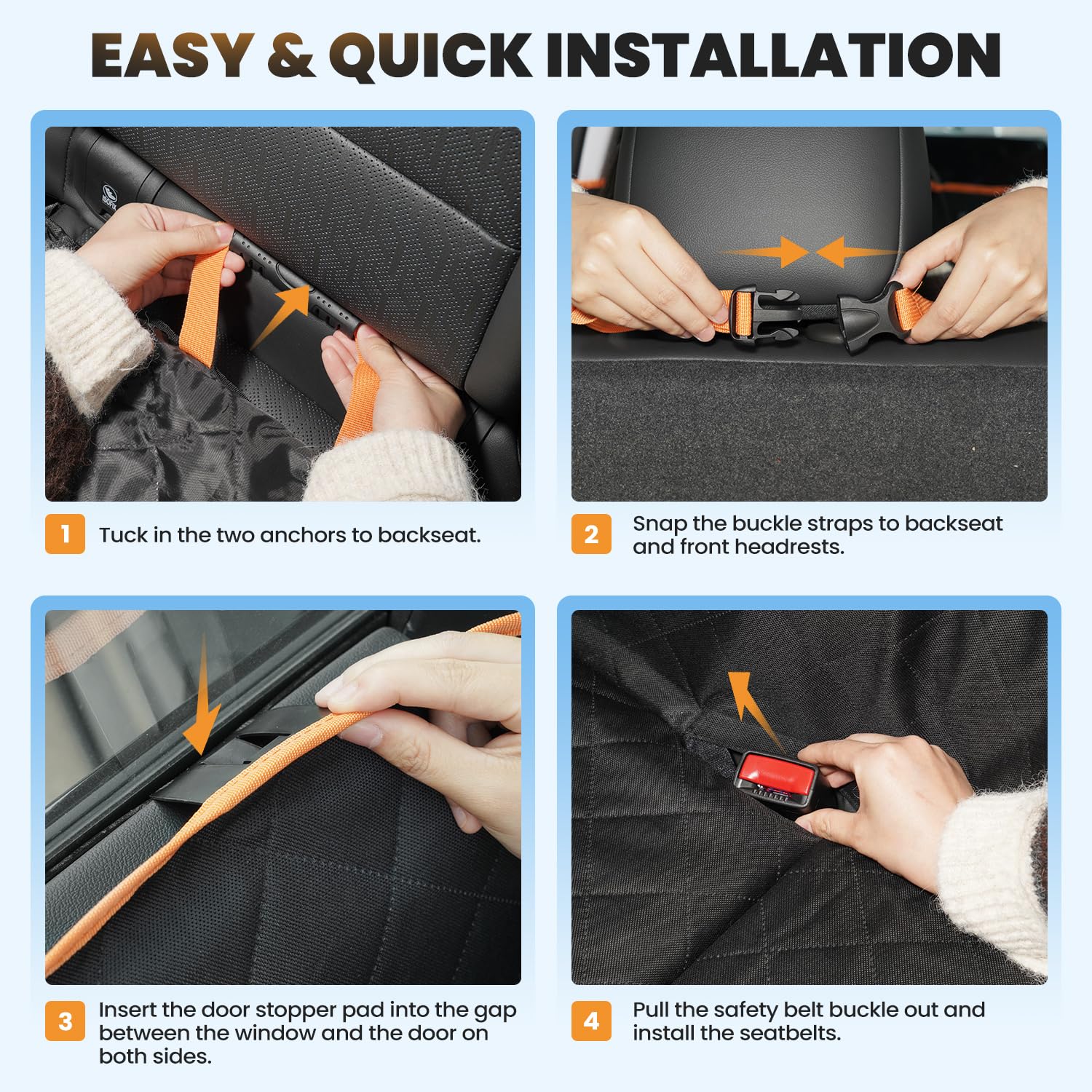 EASY & QUICK INSTALLATION

ISOFIX

1 Tuck in the two anchors to backseat.

2 Snap the buckle straps to backseat and front headrests.

3 Insert the door stopper pad into the gap between the window and the door on both sides.

4 Pull the safety belt buckle out and install the seatbelts.