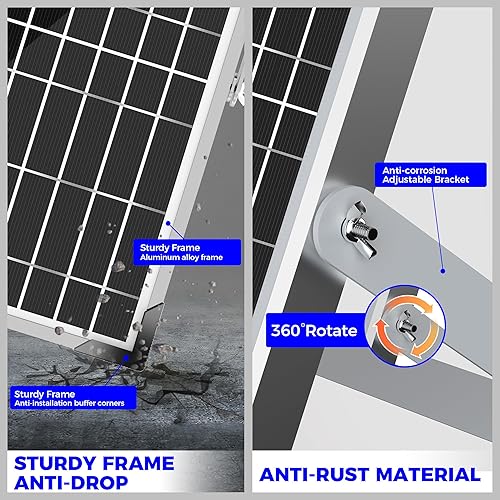 Sturdy Frame
Aluminum alloy frame

Sturdy Frame
Anti-installation buffer corners

STURDY FRAME
ANTI-DROP

Anti-corrosion
Adjustable Bracket

360°Rotate

ANTI-RUST MATERIAL