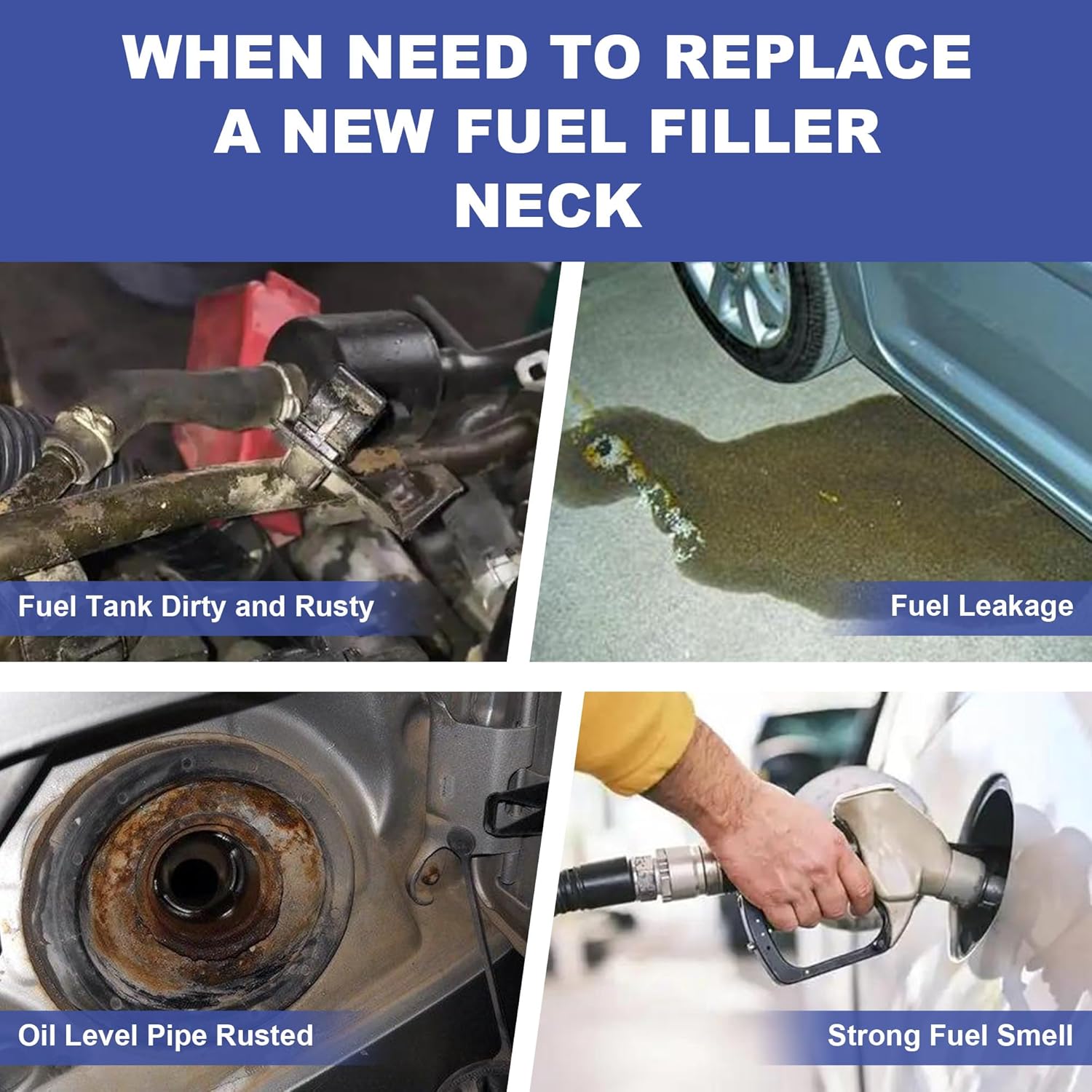 WHEN NEED TO REPLACE A NEW FUEL FILLER NECK

Fuel Tank Dirty and Rusty

Fuel Leakage

Oil Level Pipe Rusted

Strong Fuel Smell