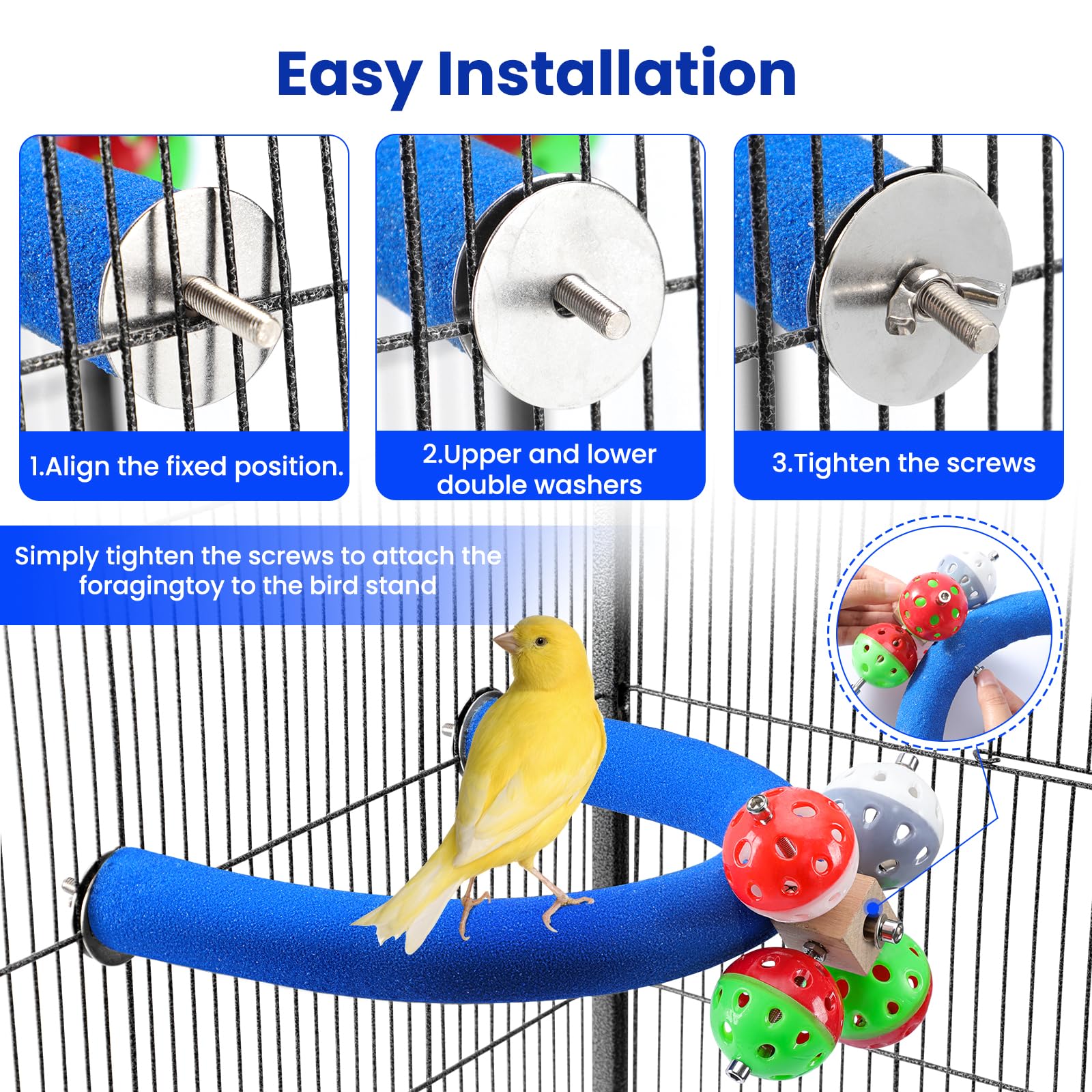 Easy Installation

1.Align the fixed position.

2.Upper and lower double washers

3.Tighten the screws

Simply tighten the screws to attach the foragingtoy to the bird stand