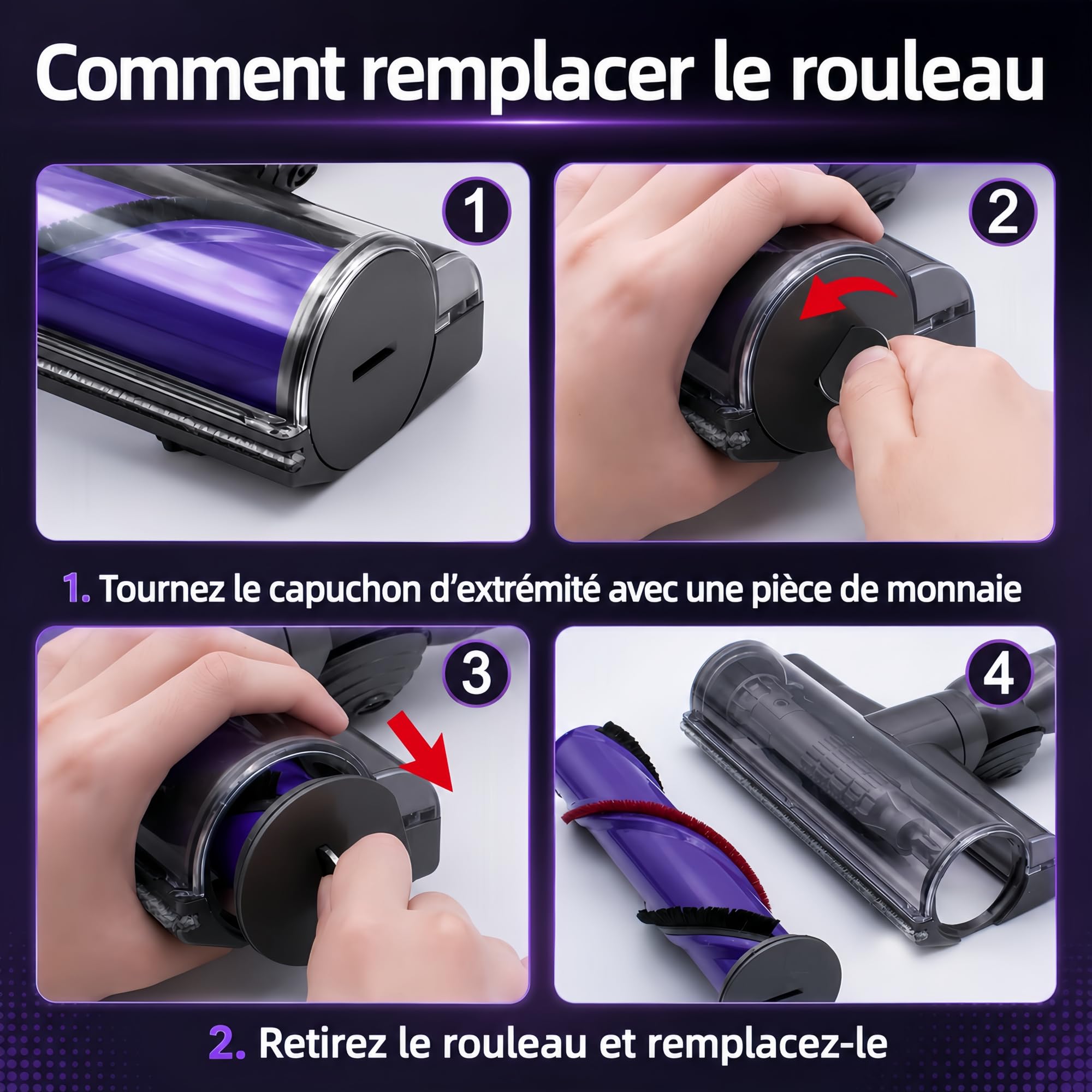 Comment remplacer le rouleau

1

2

1. Tournez le capuchon d'extrémité avec une pièce de monnaie

3

4

2. Retirez le rouleau et remplacez-le