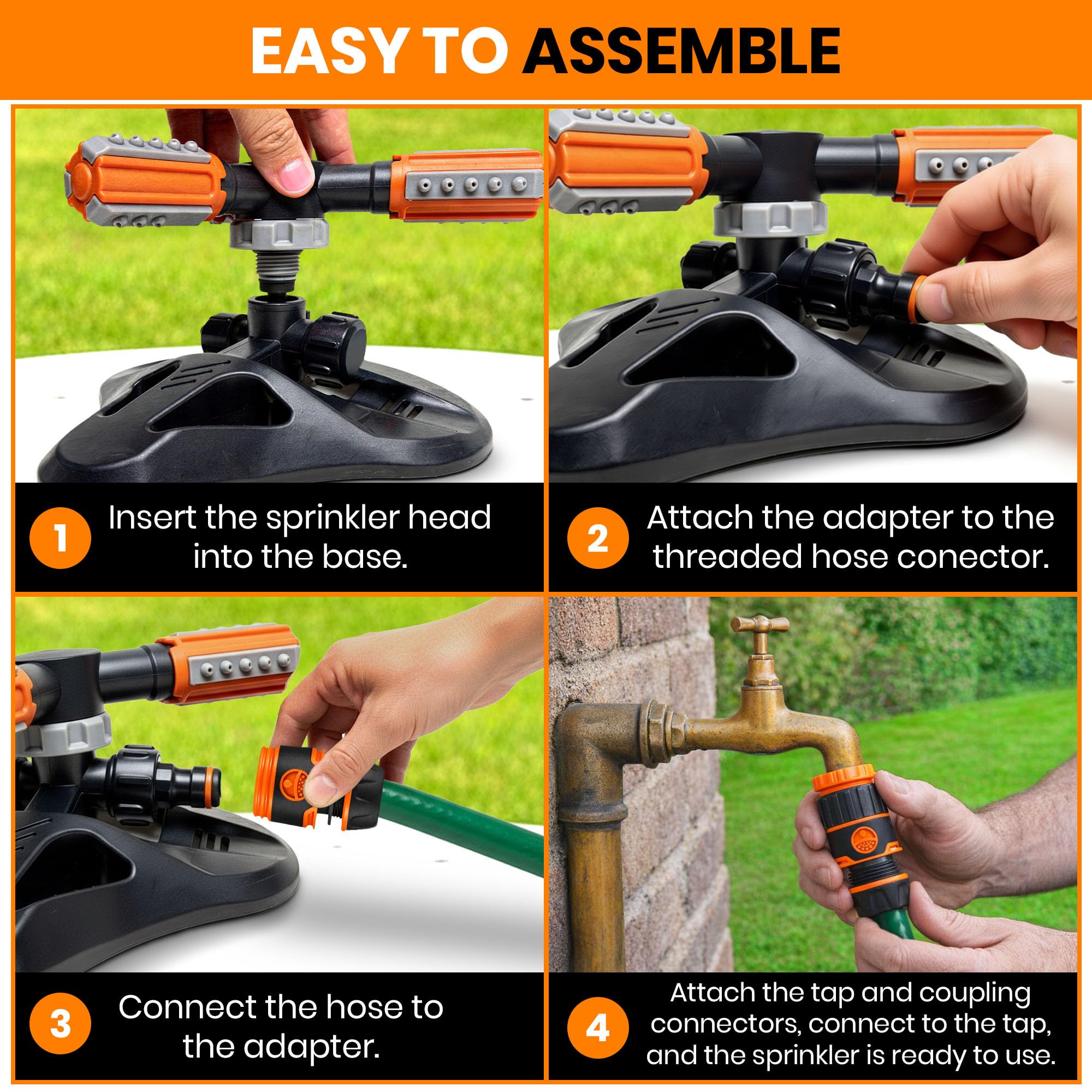 EASY TO ASSEMBLE

1 Insert the sprinkler head into the base.

2 Attach the adapter to the threaded hose conector.

3 Connect the hose to the adapter.

4 Attach the tap and coupling connectors, connect to the tap, and the sprinkler is ready to use.