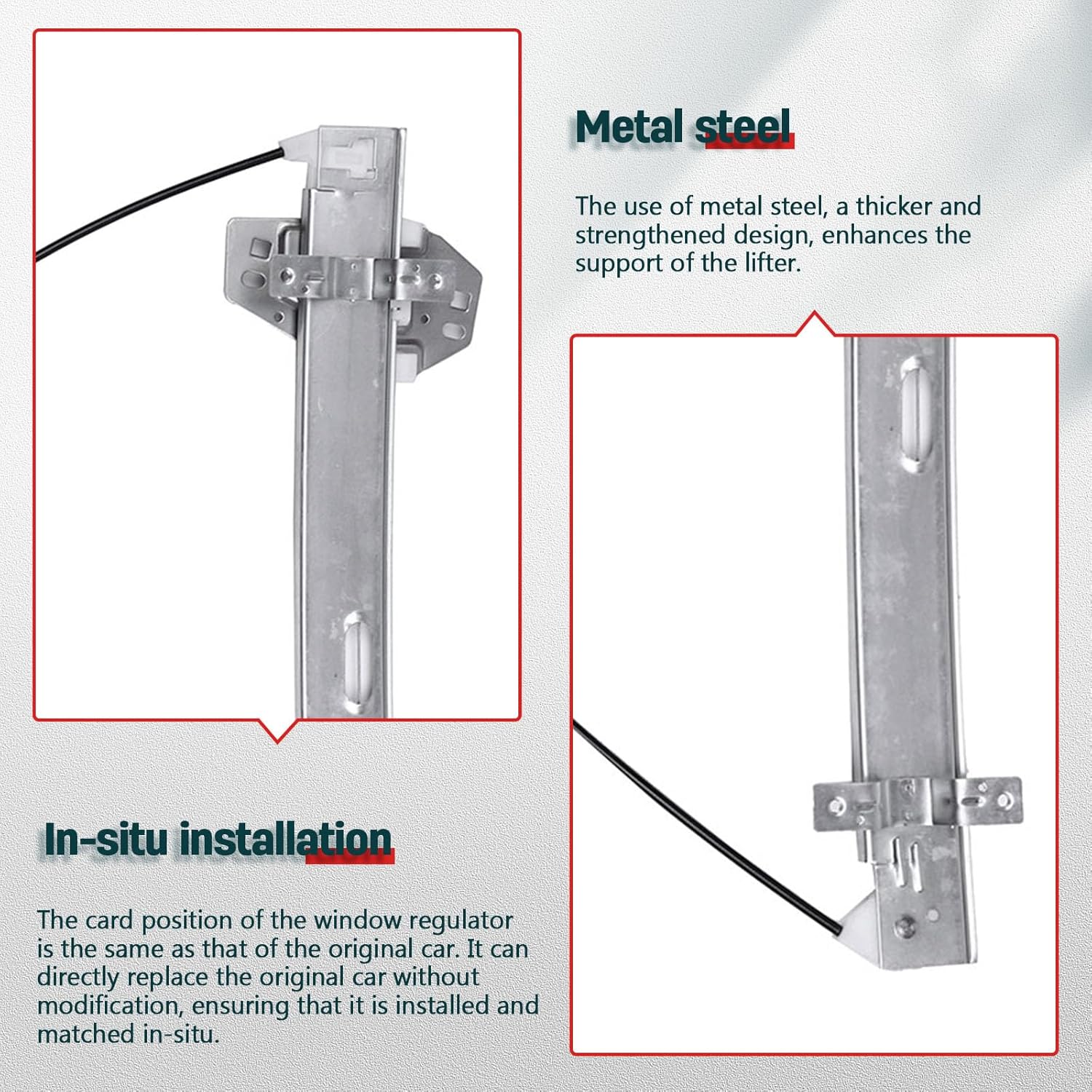 Metal steel

The use of metal steel, a thicker and strengthened design, enhances the support of the lifter.

In-situ installation

The card position of the window regulator is the same as that of the original car. It can directly replace the original car without modification, ensuring that it is installed and matched in-situ.