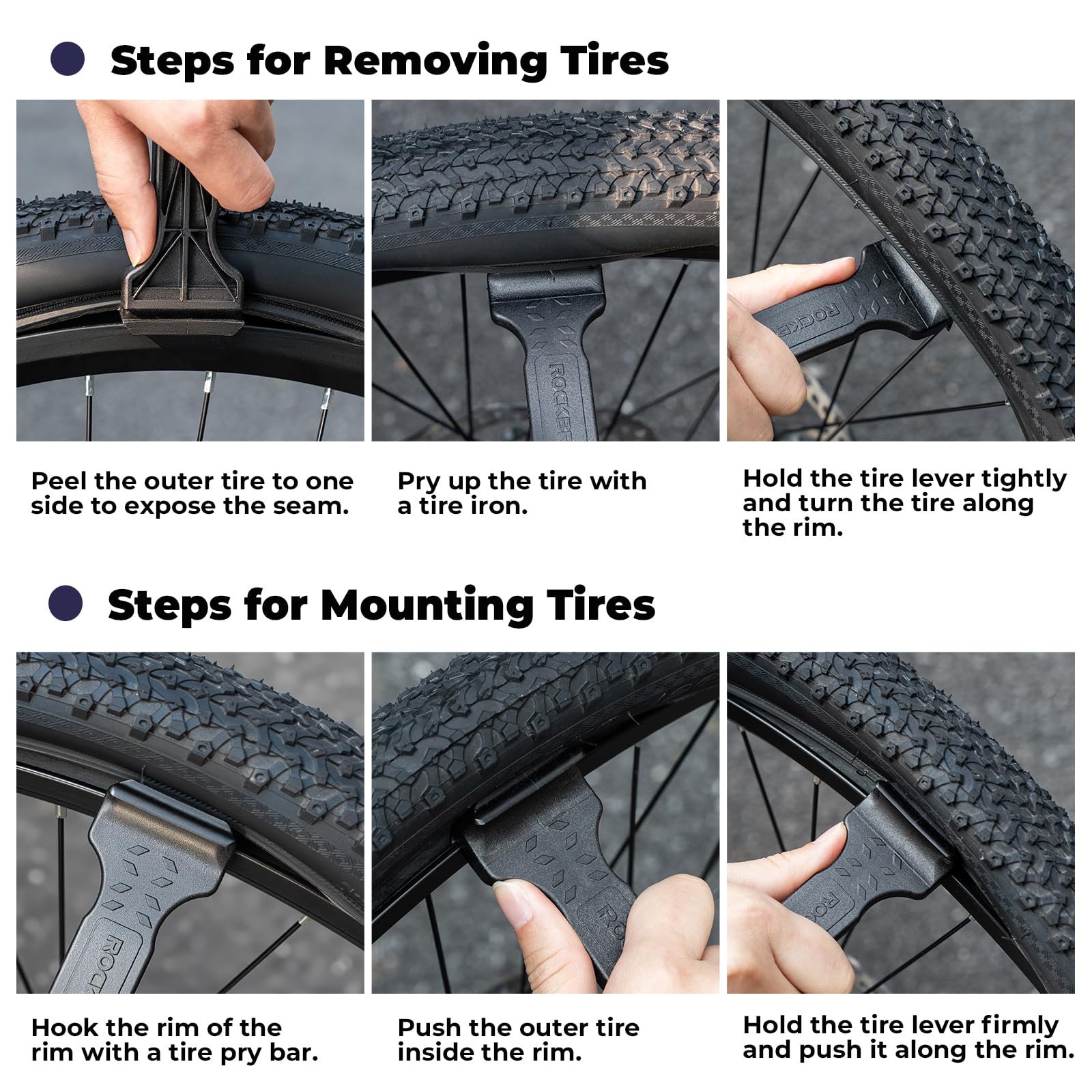 Steps for Removing Tires

ROCKBR

ROCKBR

Peel the outer tire to one side to expose the seam.

Pry up the tire with a tire iron.

Hold the tire lever tightly and turn the tire along the rim.

Steps for Mounting Tires

ROCK

RO

RO

Hook the rim of the rim with a tire pry bar.

Push the outer tire inside the rim.

Hold the tire lever firmly and push it along the rim.