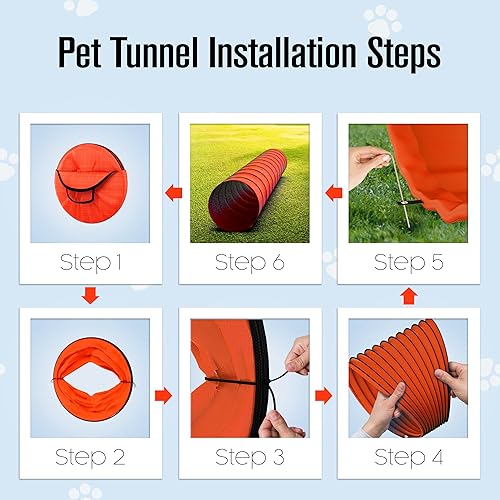 Pet Tunnel Installation Steps

Step 1

Step 6

Step 5

Step 2

Step 3

Step 4