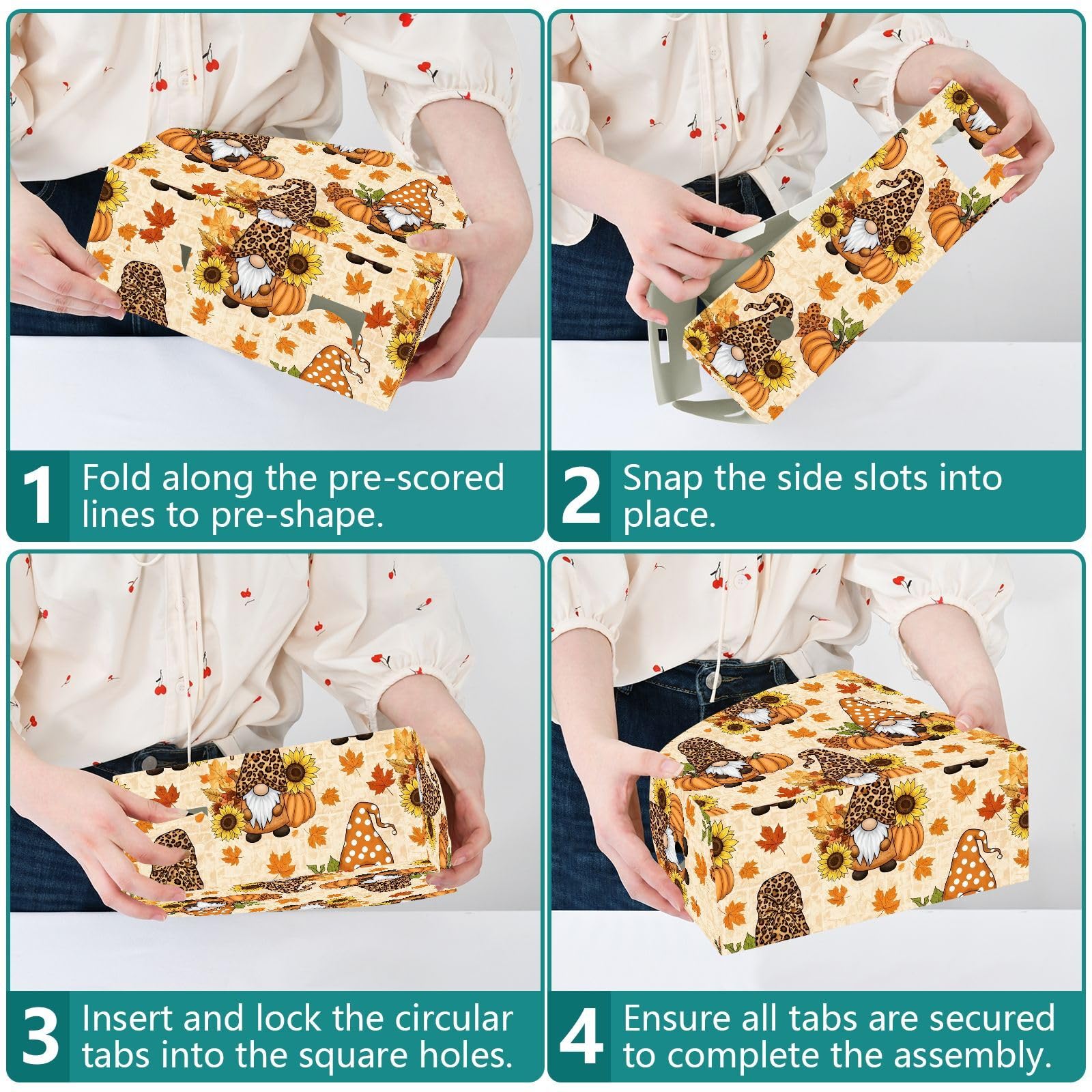 1 Fold along the pre-scored lines to pre-shape.

2 Snap the side slots into place.

3 Insert and lock the circular tabs into the square holes.

4 Ensure all tabs are secured to complete the assembly.