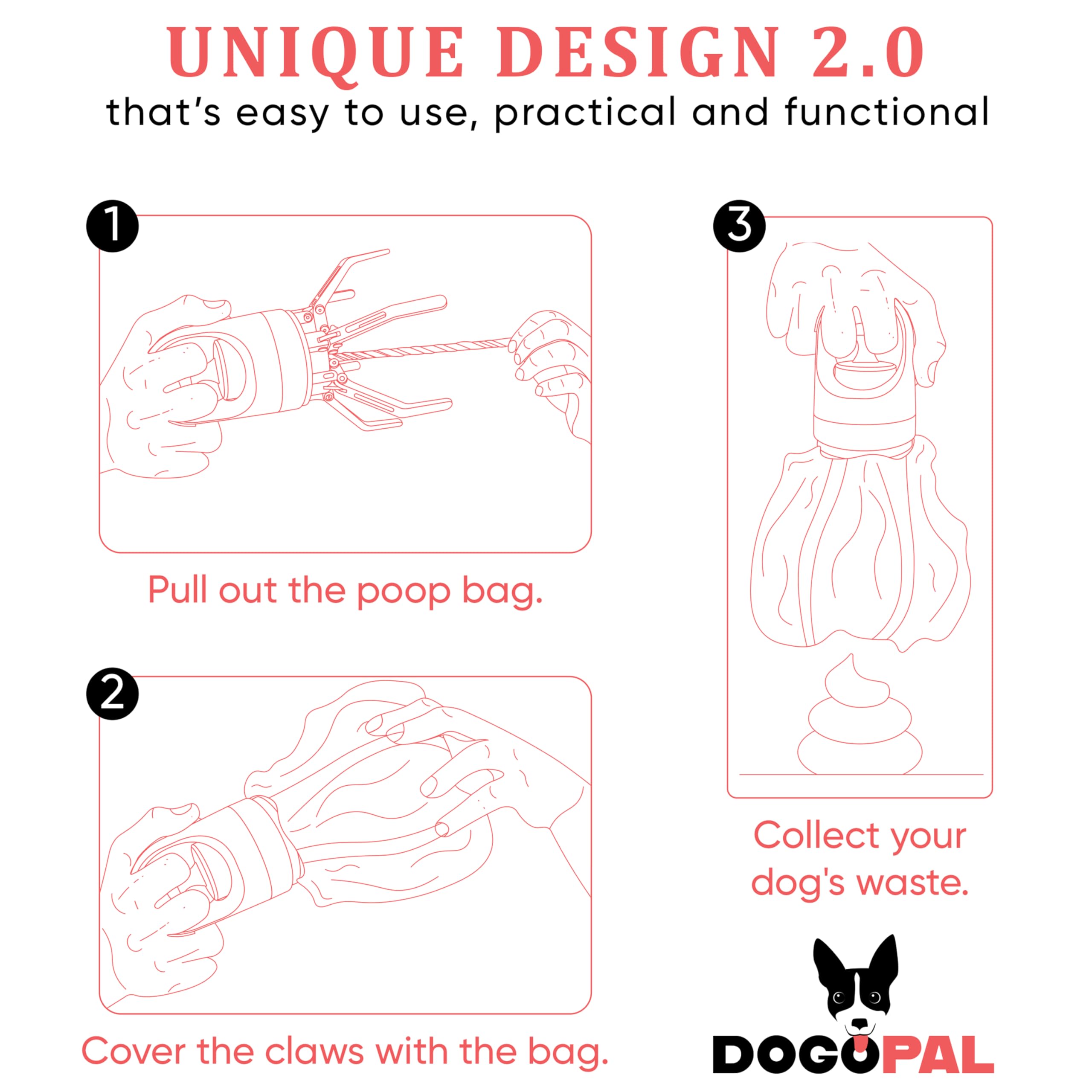 UNIQUE DESIGN 2.0
that's easy to use, practical and functional

1

Pull out the poop bag.

2

Cover the claws with the bag.

3

Collect your dog's waste.

DOGOPAL