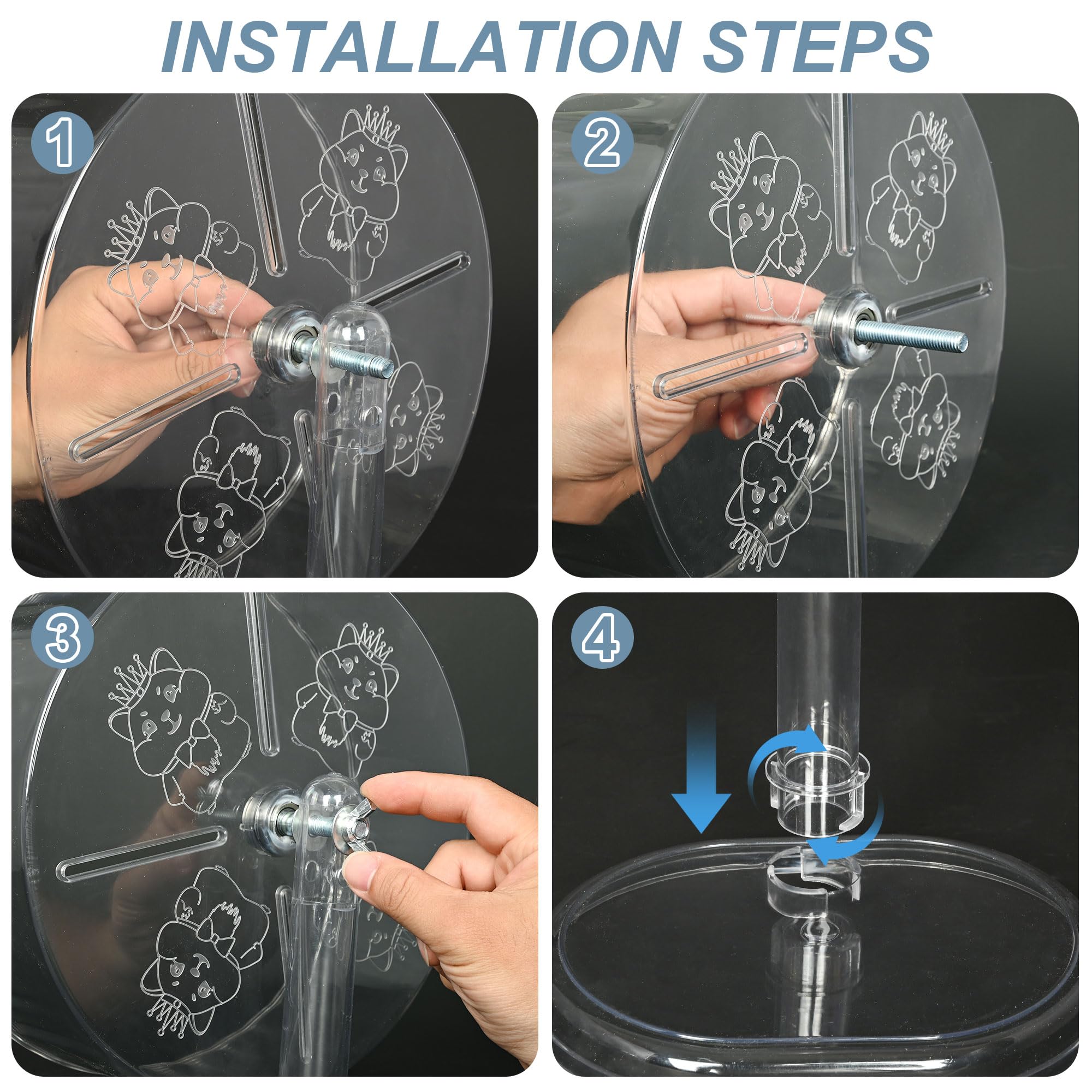 INSTALLATION STEPS

1

2

3

4