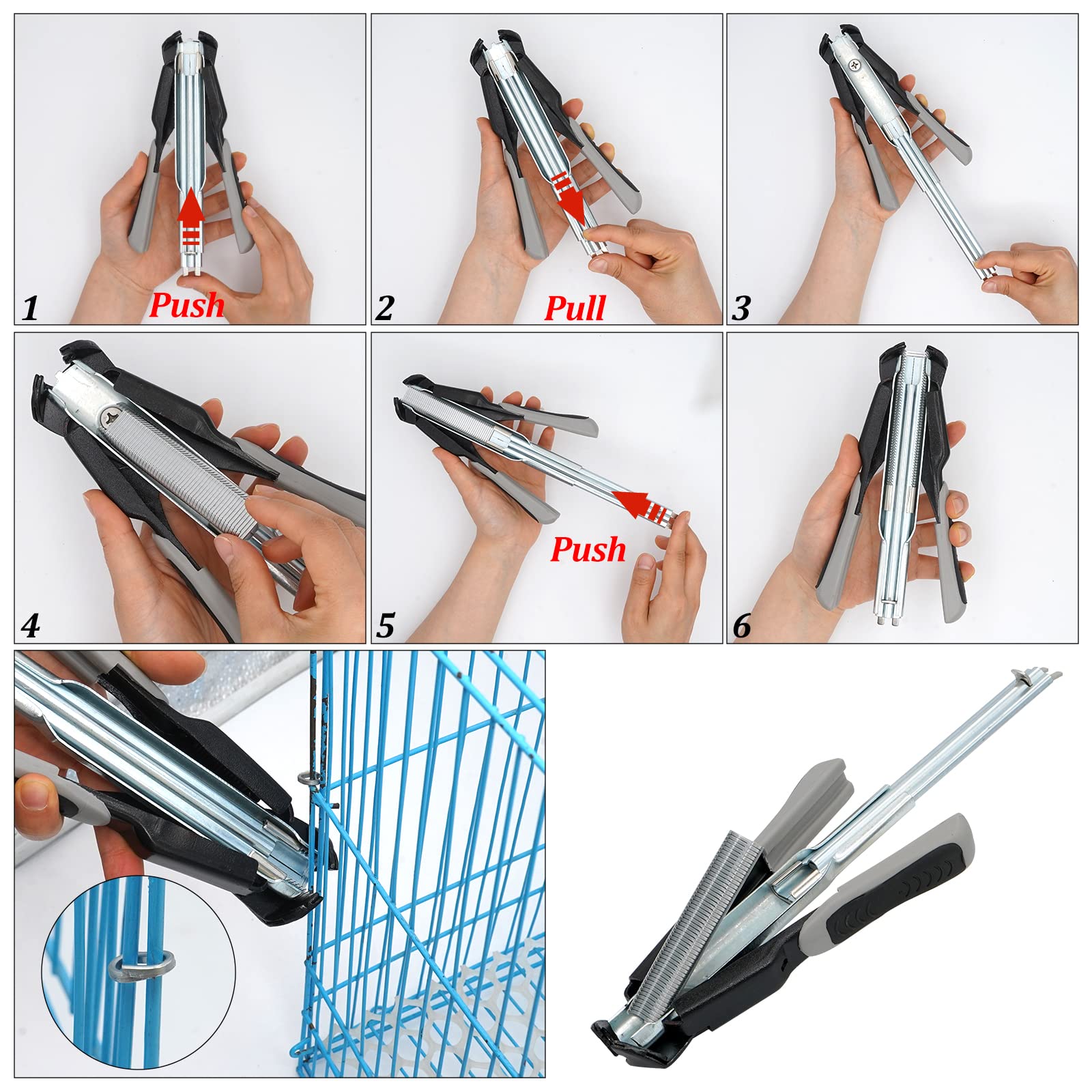 1 Push

2 Pull

3

4

5 Push

6