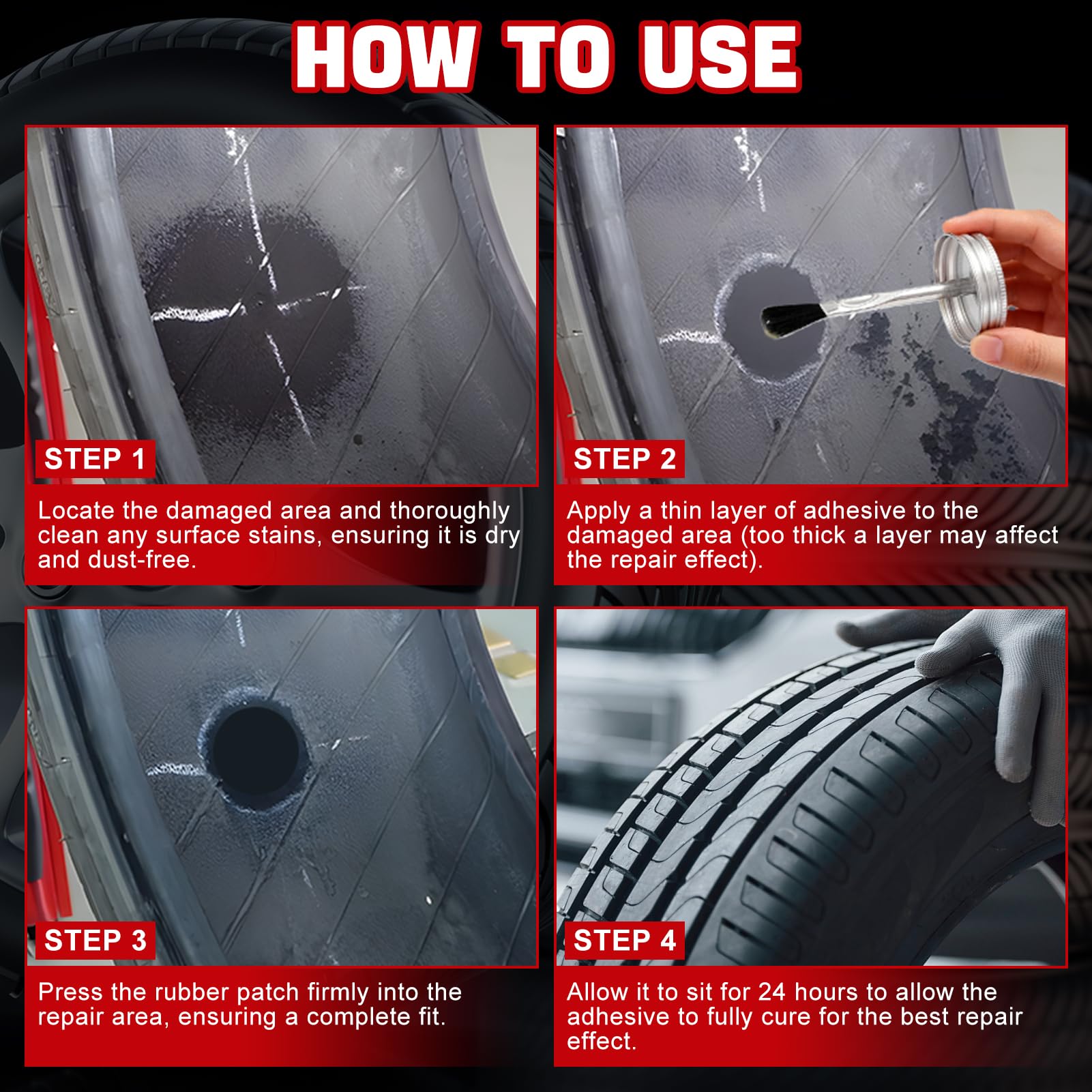 HOW TO USE

STEP 1

Locate the damaged area and thoroughly clean any surface stains, ensuring it is dry and dust-free.

STEP 2

Apply a thin layer of adhesive to the damaged area (too thick a layer may affect the repair effect).

STEP 3

Press the rubber patch firmly into the repair area, ensuring a complete fit.

STEP 4

Allow it to sit for 24 hours to allow the adhesive to fully cure for the best repair effect.