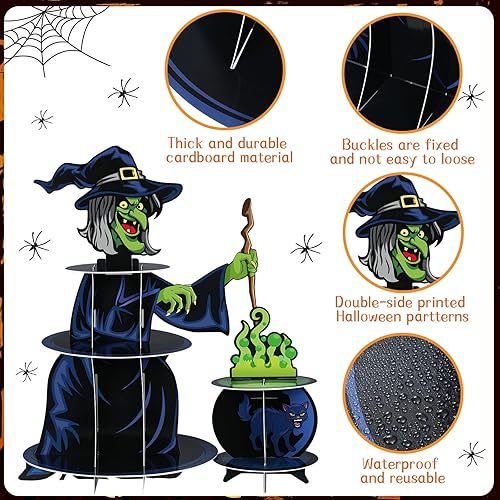 Thick and durable cardboard material

Buckles are fixed and not easy to loose

Double-side printed Halloween partterns

Waterproof and reusable