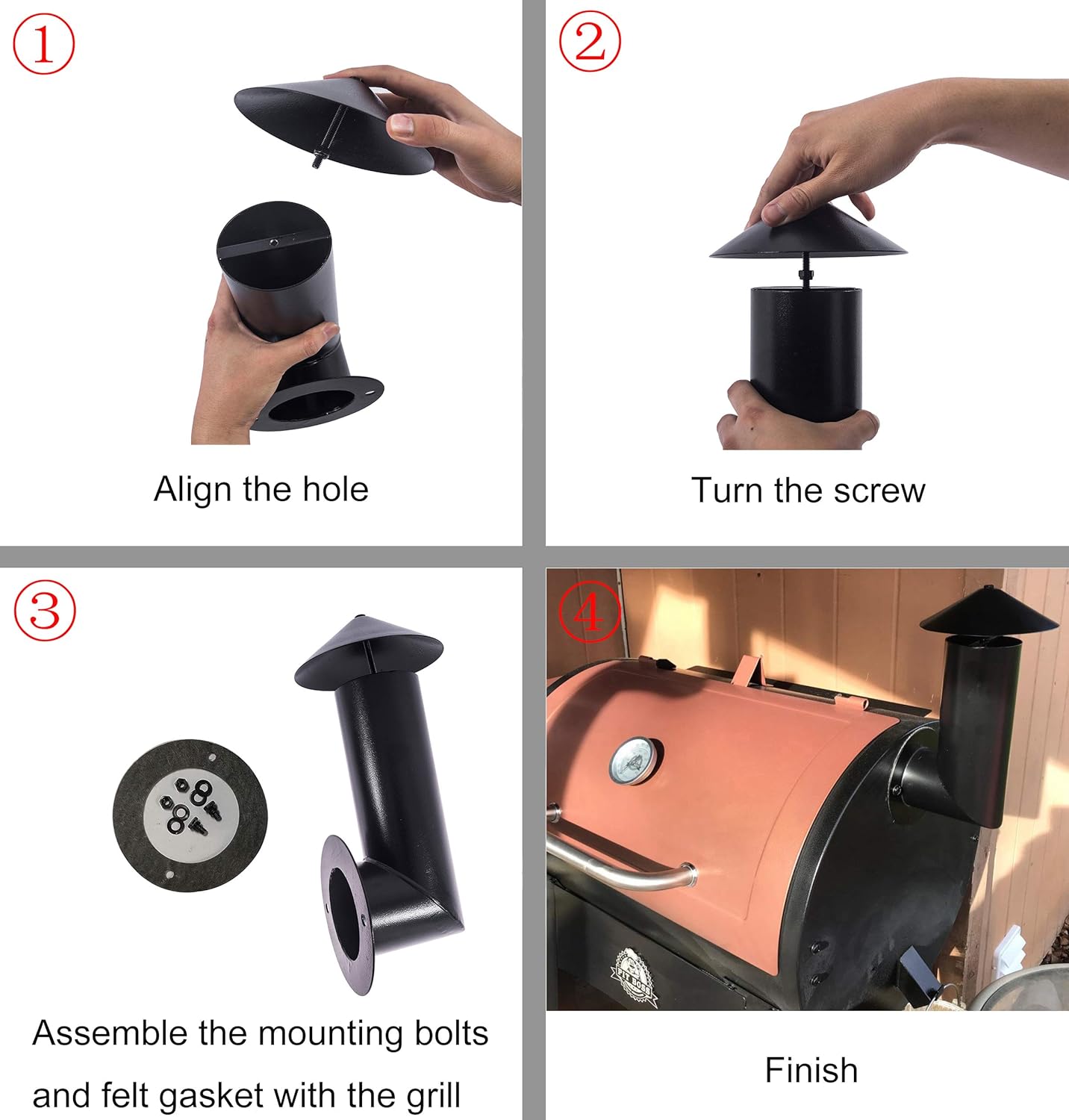 ①

Align the hole

②

Turn the screw

③

Assemble the mounting bolts and felt gasket with the grill

④

PIT BOSS

Finish