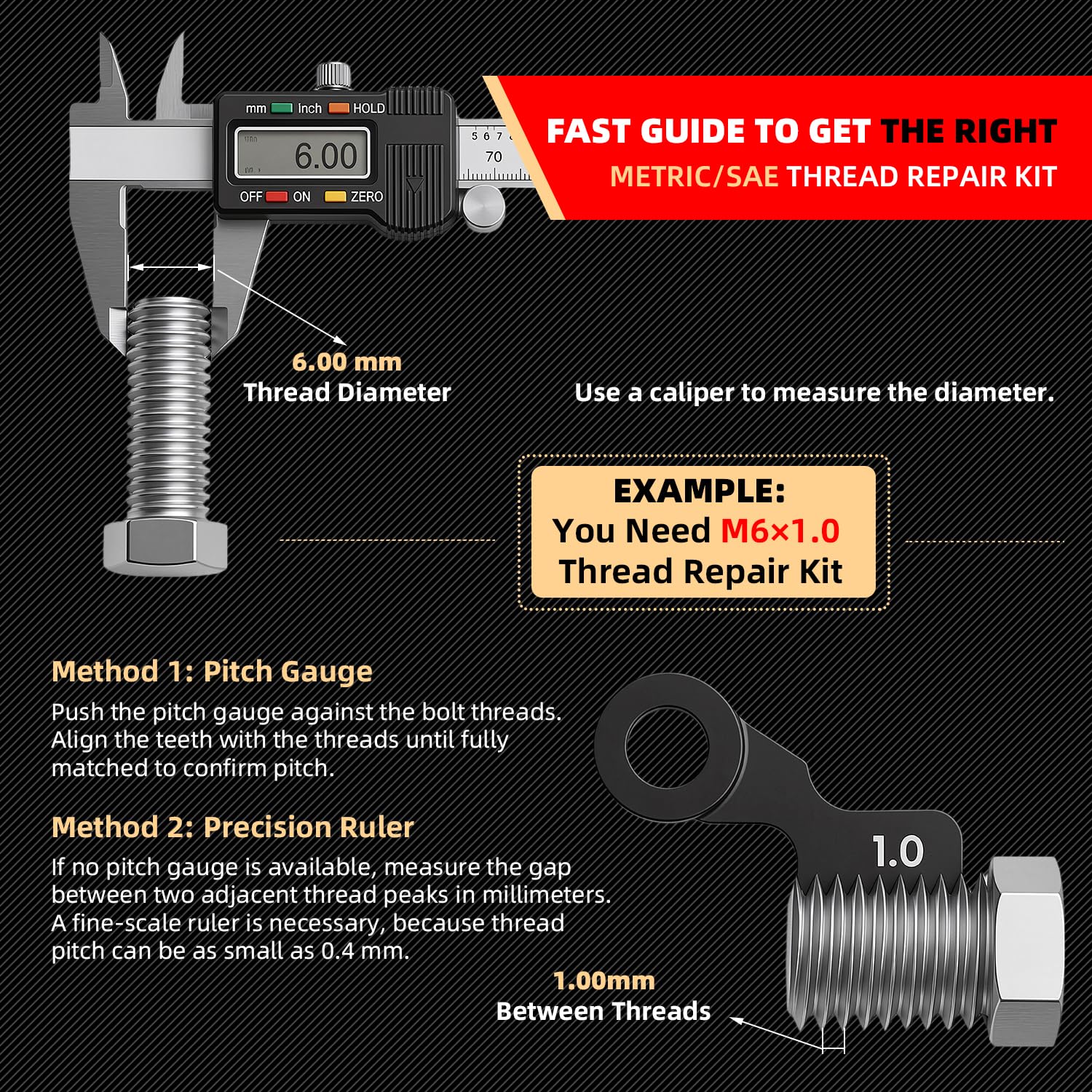 mm inch HOLD

6.00

OFF ON ZERO

5 6 7

70

FAST GUIDE TO GET THE RIGHT
METRIC/SAE THREAD REPAIR KIT

6.00 mm
Thread Diameter

Use a caliper to measure the diameter.

EXAMPLE:
You Need M6×1.0
Thread Repair Kit

Method 1: Pitch Gauge

Push the pitch gauge against the bolt threads. Align the teeth with the threads until fully matched to confirm pitch.

Method 2: Precision Ruler

If no pitch gauge is available, measure the gap between two adjacent thread peaks in millimeters. A fine-scale ruler is necessary, because thread pitch can be as small as 0.4 mm.

1.0

1.00mm
Between Threads