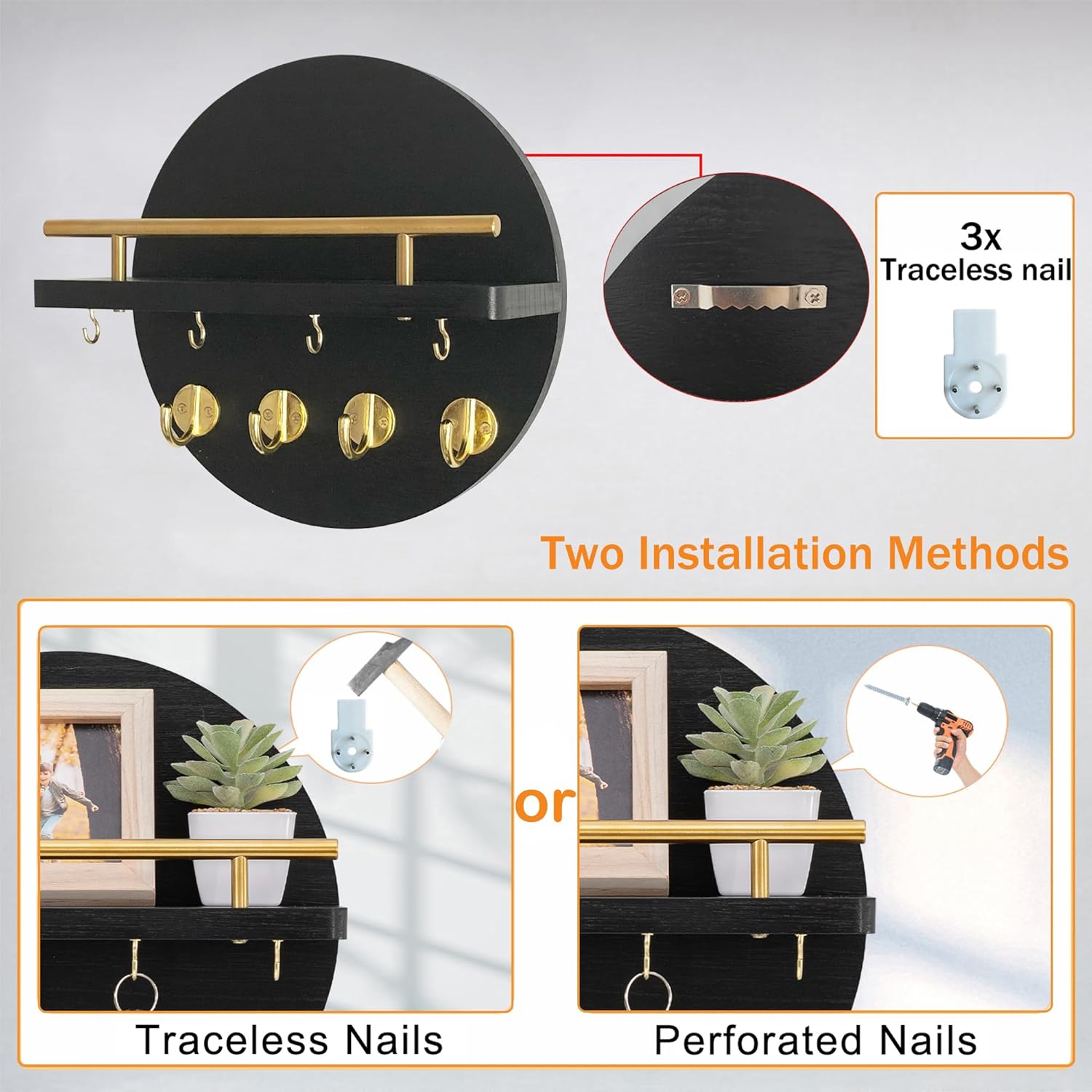 3x
Traceless nail

Two Installation Methods

or

Traceless Nails

Perforated Nails